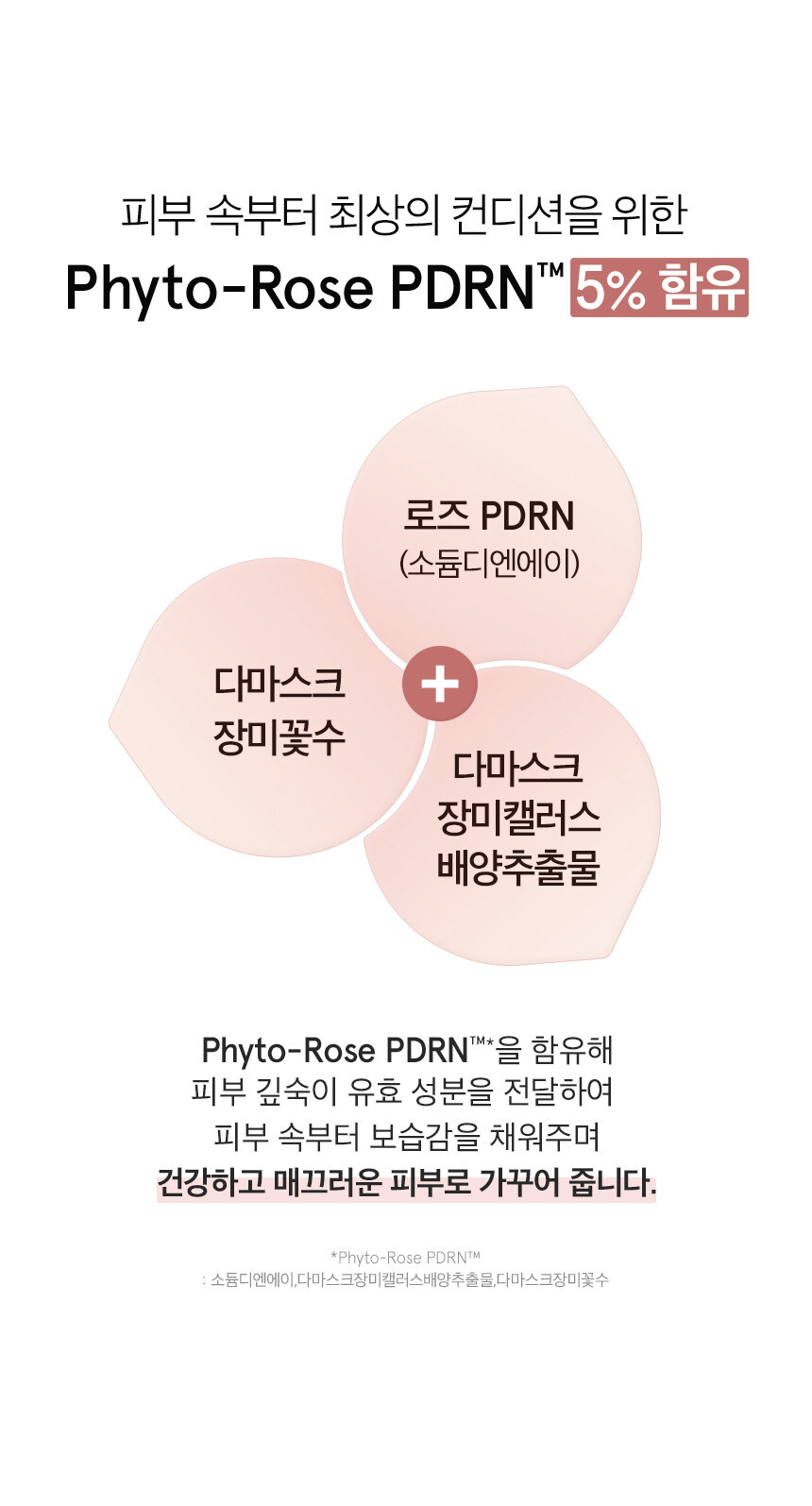 피부 속부터 최상의 컨디션을 위한

Phyto-Rose PDRN™ 5% 함유

로즈 PDRN
(소듐디엔에이)

다마스크
장미꽃수

+

다마스크
장미캘러스
배양추출물

Phyto-Rose PDRN™*을 함유해
피부 깊숙이 유효 성분을 전달하여
피부 속부터 보습감을 채워주며
건강하고 매끄러운 피부로 가꾸어 줍니다.

*Phyto-Rose PDRN™
: 소듐디엔에이,다마스크장미캘러스배양추출물,다마스크장미꽃수