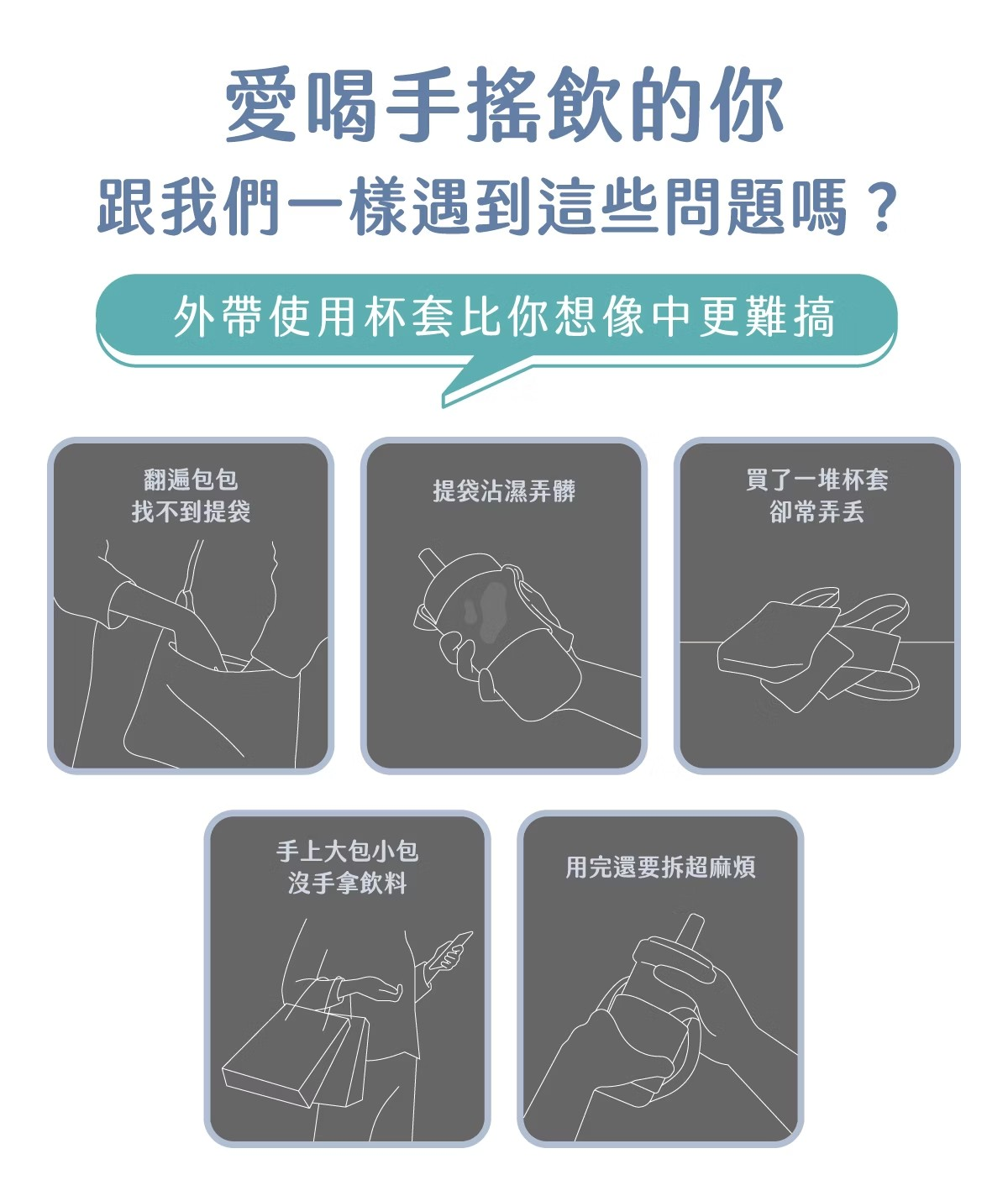 愛喝手搖飲的你
跟我們一樣遇到這些問題嗎？

外帶使用杯套比你想像中更難搞

翻遍包包
找不到提袋

提袋沾濕弄髒

買了一堆杯套
卻常弄丟

手上大包小包
沒手拿飲料

用完還要拆超麻煩