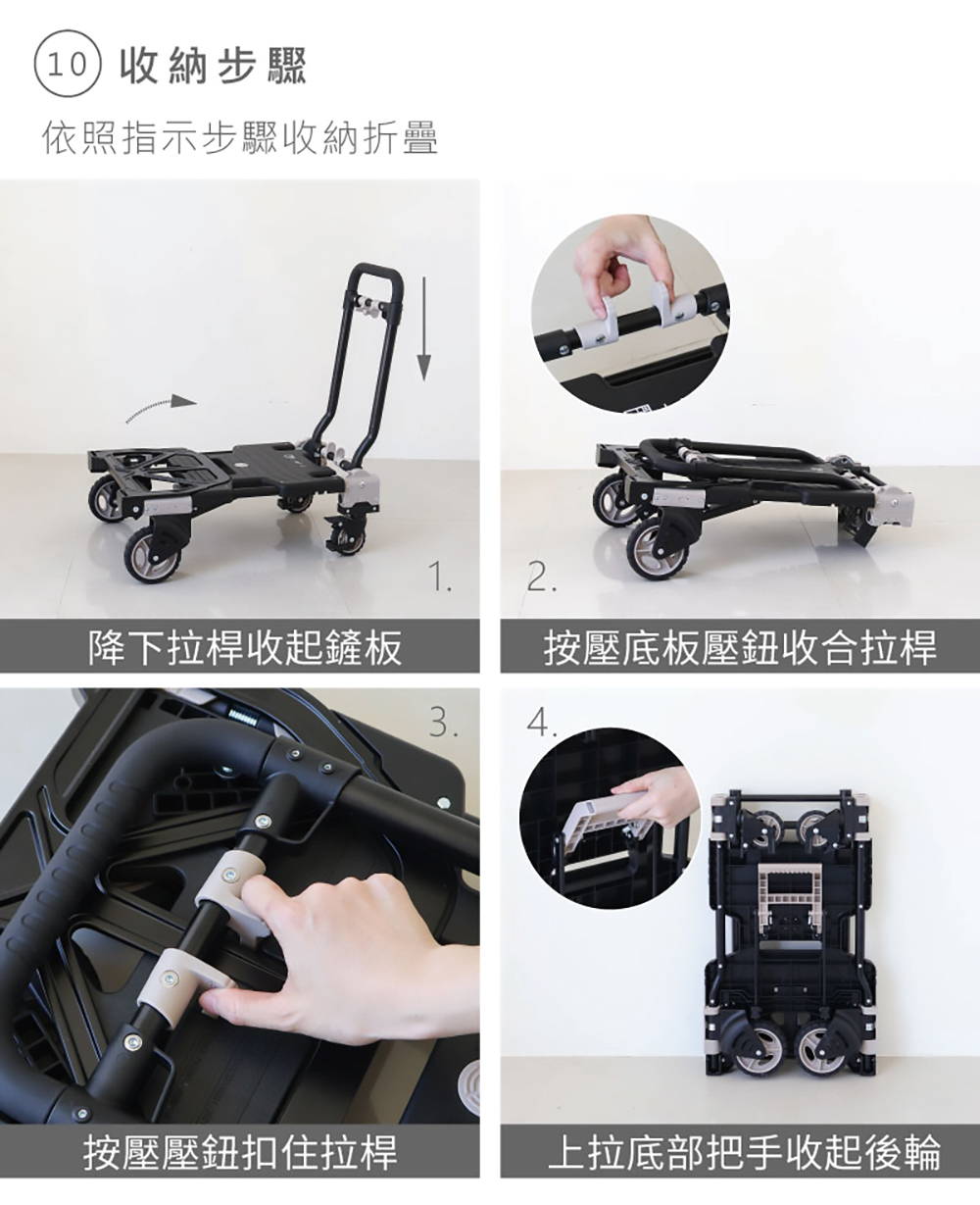 10 收納步驟

依照指示步驟收納折疊

1.

降下拉桿收起鏟板

2.

按壓底板壓鈕收合拉桿

3.

按壓壓鈕扣住拉桿

4.

上拉底部把手收起後輪