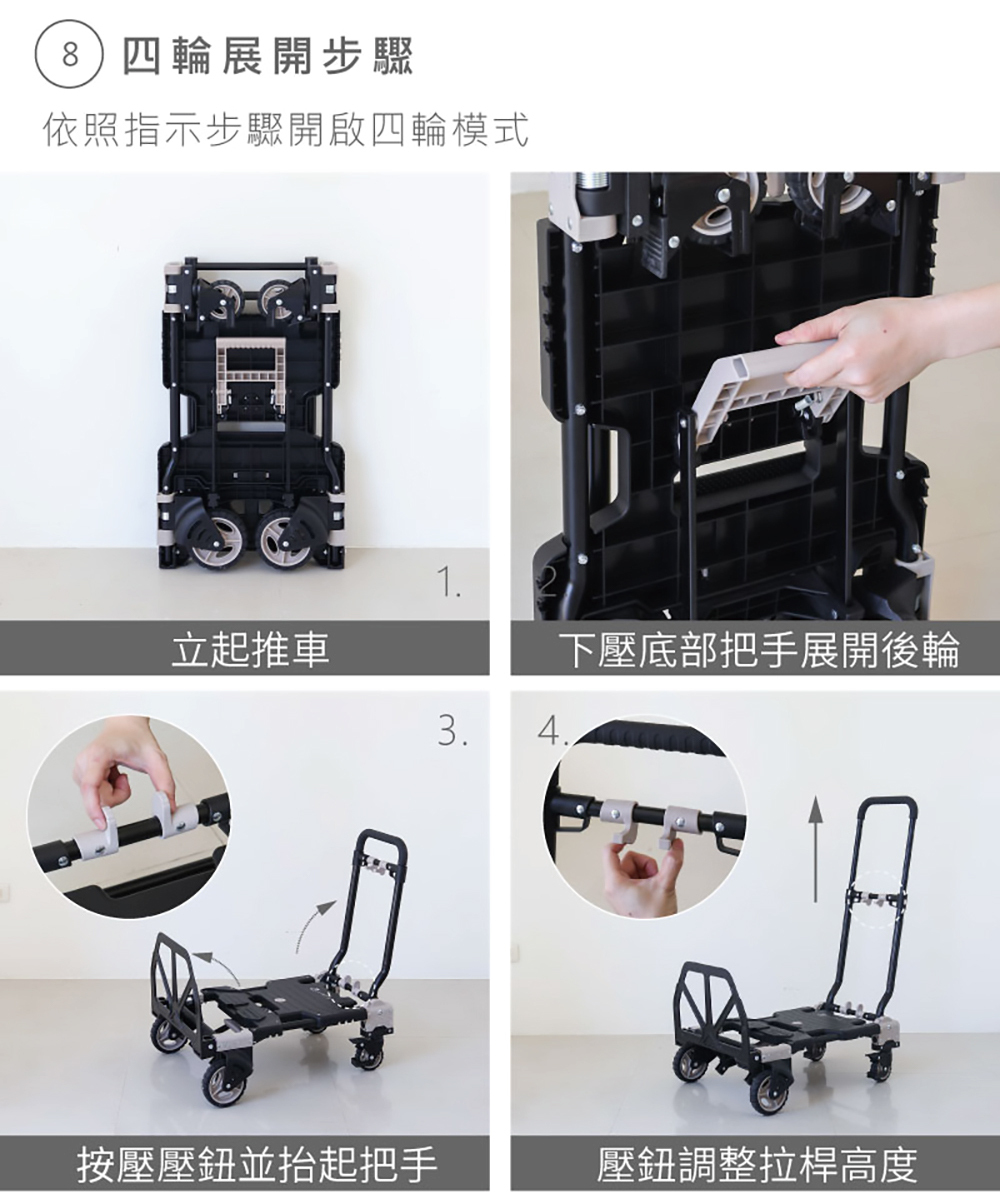 8 四輪展開步驟

依照指示步驟開啟四輪模式

1.

立起推車

2.

下壓底部把手展開後輪

3.

按壓壓鈕並抬起把手

4.

壓鈕調整拉桿高度