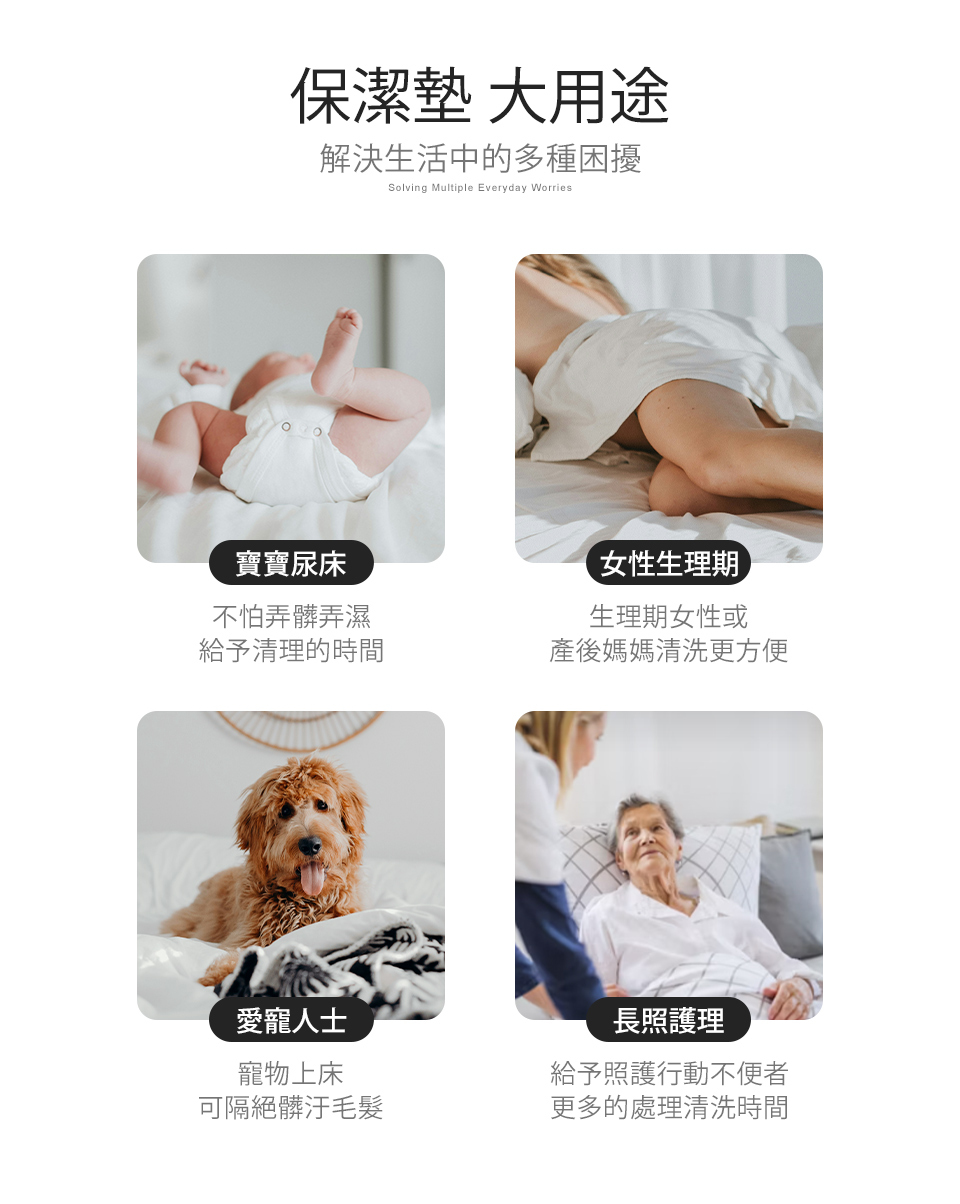 保潔墊 大用途
解決生活中的多種困擾
Solving Multiple Everyday Worries

寶寶尿床
不怕弄髒弄濕
給予清理的時間

女性生理期
生理期女性或
產後媽媽清洗更方便

愛寵人士
寵物上床
可隔絕髒汙毛髮

長照護理
給予照護行動不便者
更多的處理清洗時間