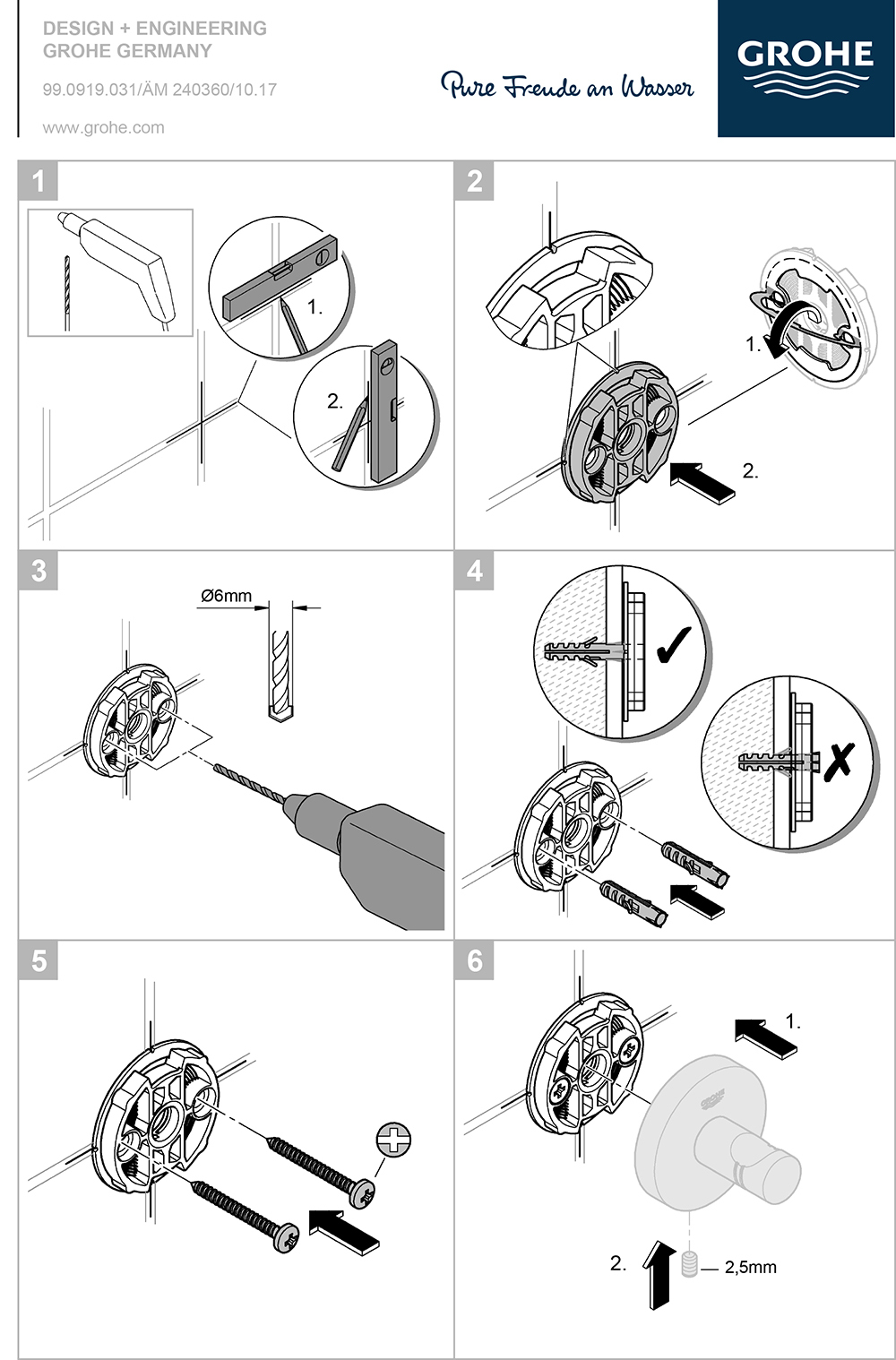 DESIGN + ENGINEERING
GROHE GERMANY

99.0919.031/ÄM 240360/10.17

www.grohe.com

Pure Freude an Wasser

GROHE

1

1.

2.

2

1.

2.

3

Ø6mm

4

5

6

GROHE

1.

2.

2,5mm