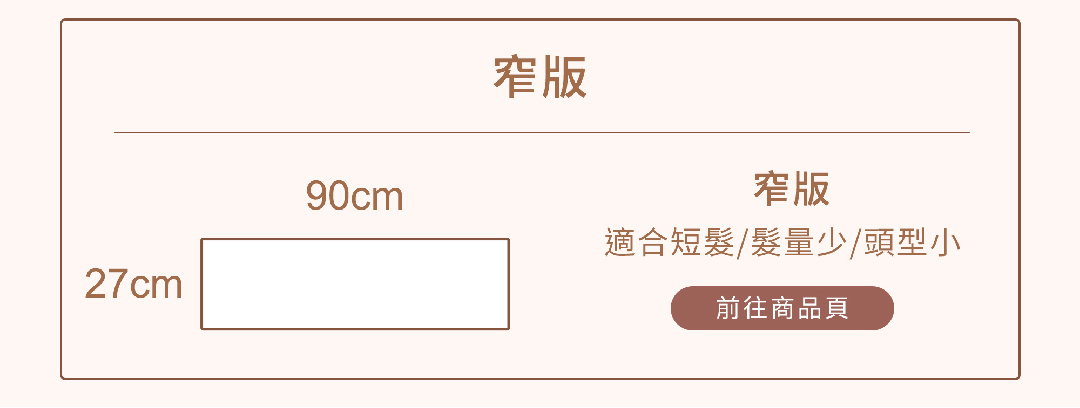 窄版

90cm

27cm

窄版

適合短髮/髮量少/頭型小

前往商品頁