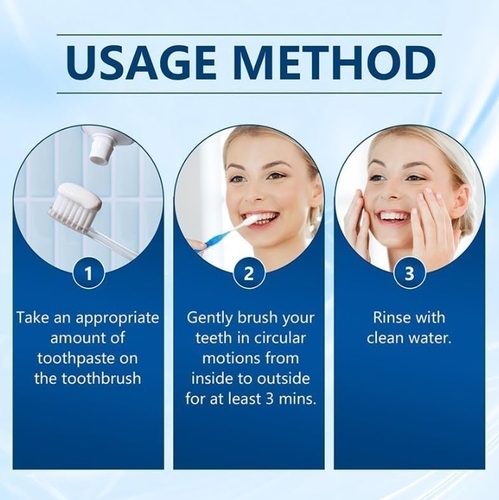 USAGE METHOD

1

Take an appropriate amount of toothpaste on the toothbrush

2

Gently brush your teeth in circular motions from inside to outside for at least 3 mins.

3

Rinse with clean water.