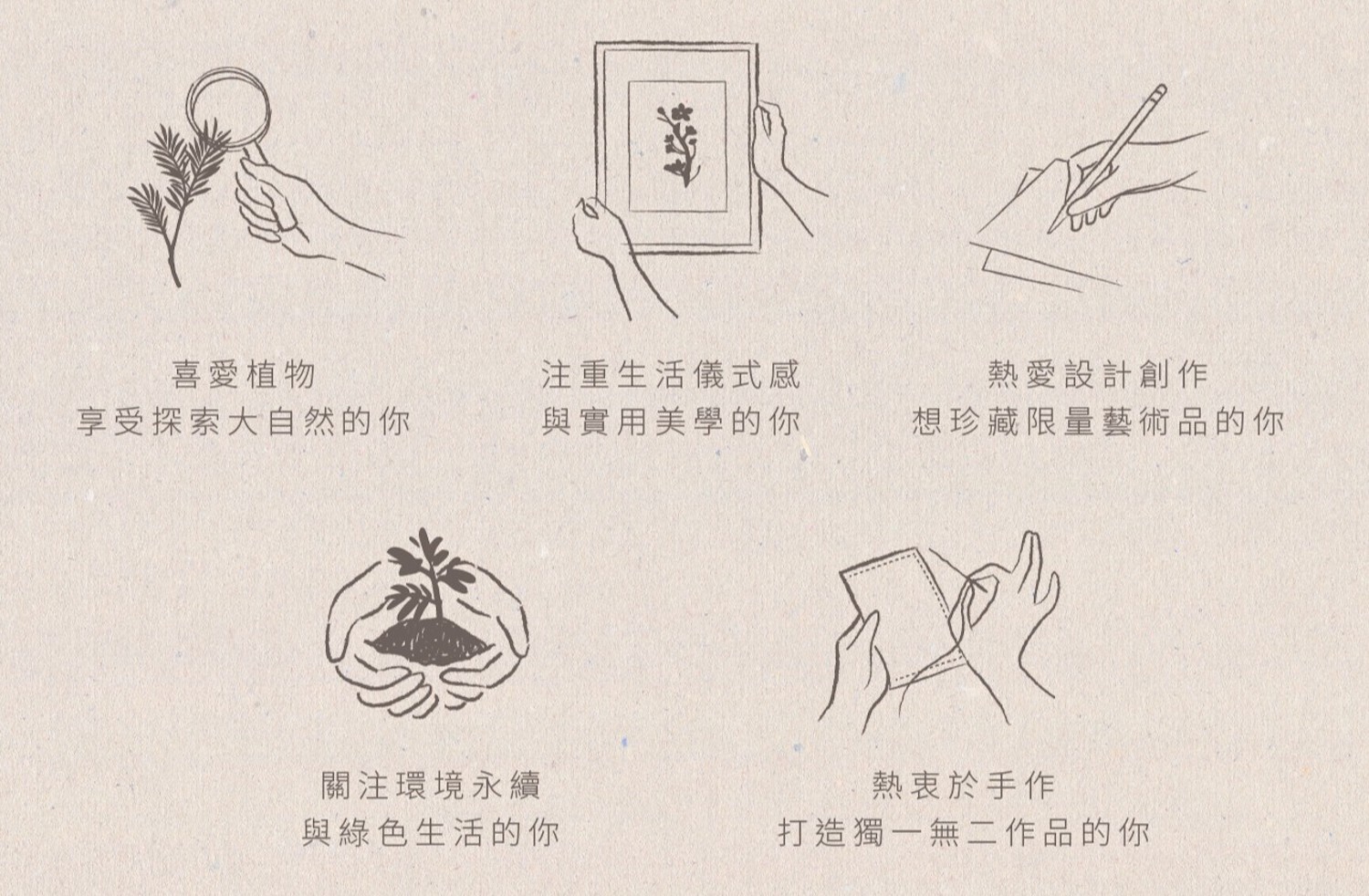 喜愛植物
享受探索大自然的你

注重生活儀式感
與實用美學的你

熱愛設計創作
想珍藏限量藝術品的你

關注環境永續
與綠色生活的你

熱衷於手作
打造獨一無二作品的你