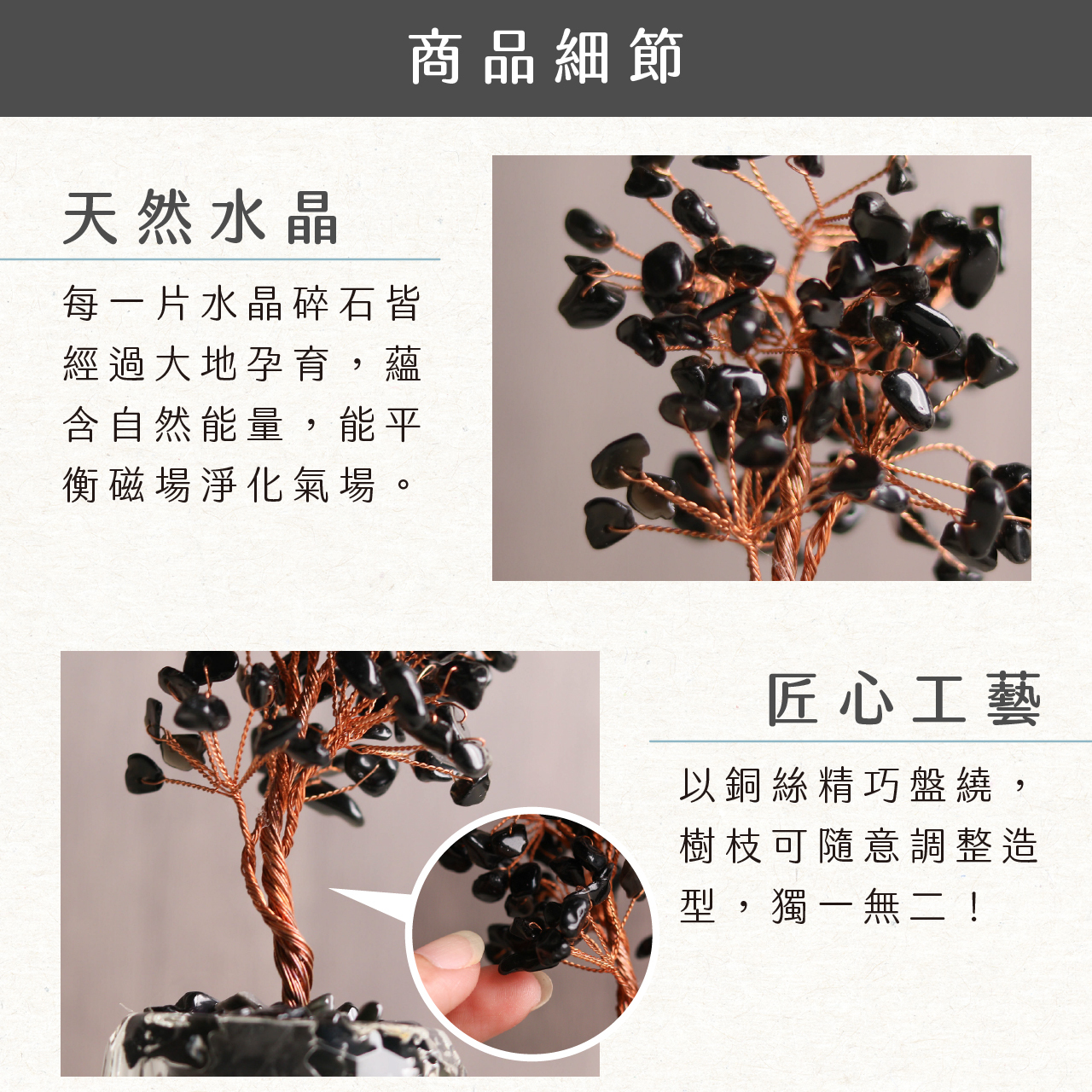 商品細節

天然水晶

每一片水晶碎石皆經過大地孕育，蘊含自然能量，能平衡磁場淨化氣場。

匠心工藝

以銅絲精巧盤繞，樹枝可隨意調整造型，獨一無二！