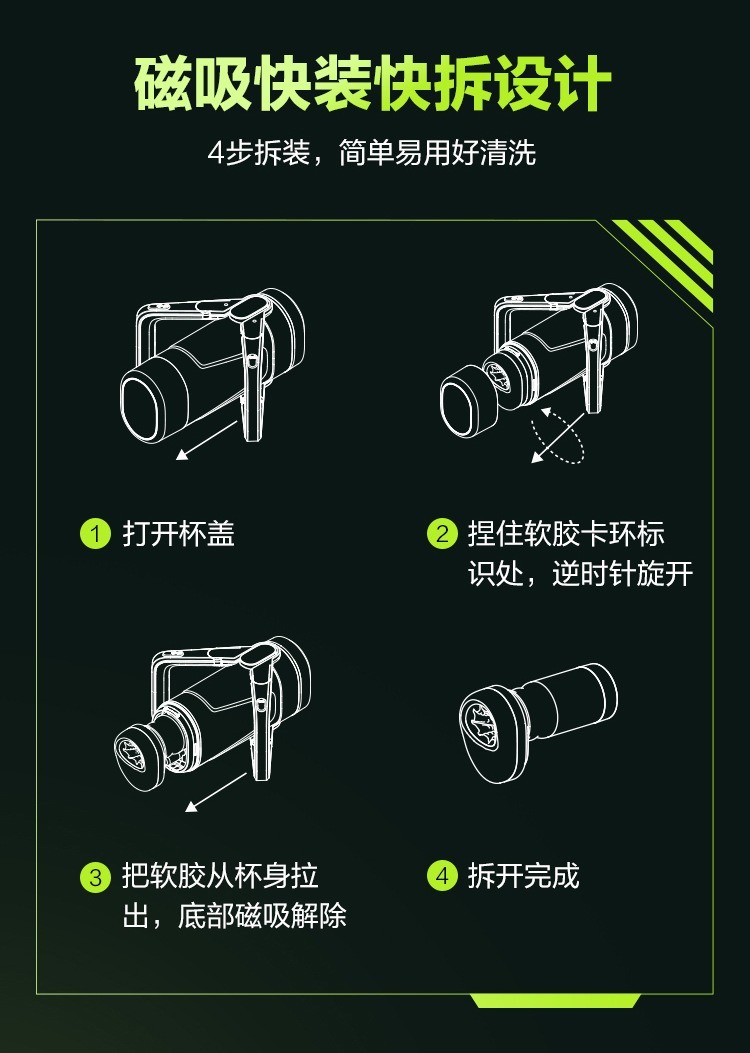 磁吸快装快拆设计

4步拆装，简单易用好清洗

1 打开杯盖

2 捏住软胶卡环标识处，逆时针旋开

3 把软胶从杯身拉出，底部磁吸解除

4 拆开完成