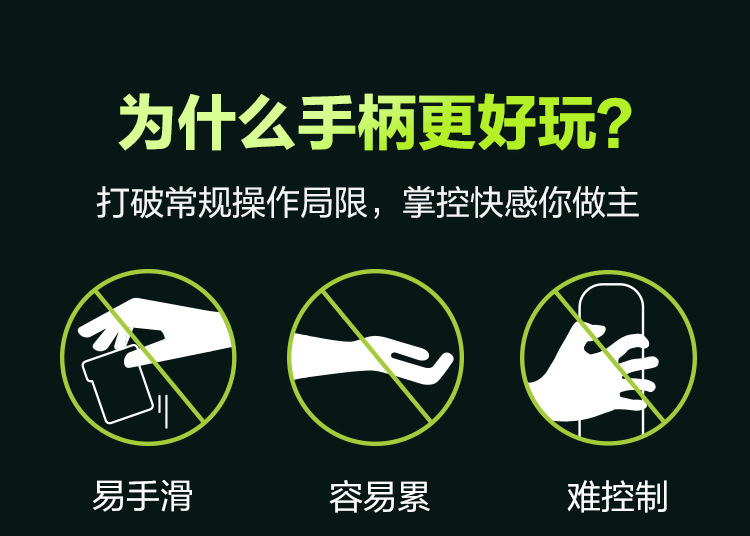 为什么手柄更好玩?

打破常规操作局限，掌控快感你做主

易手滑

容易累

难控制