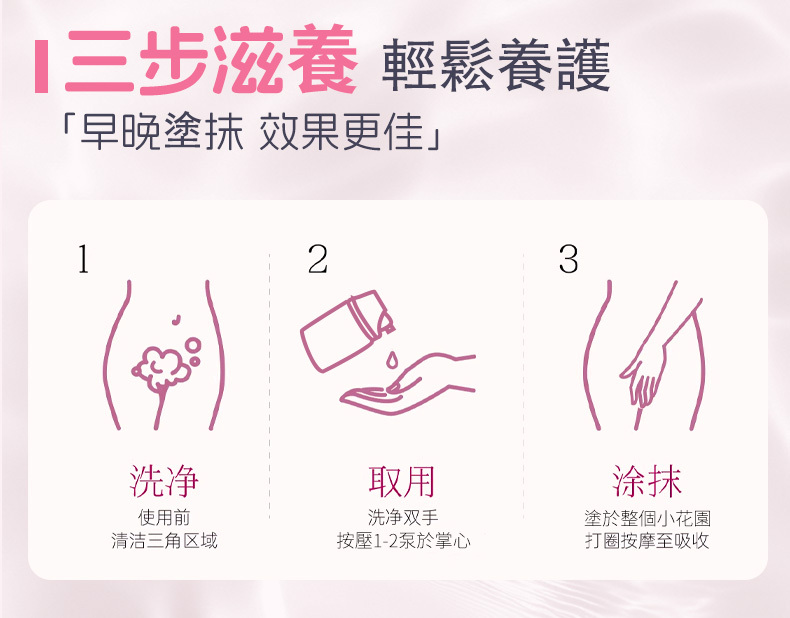 三步滋養 輕鬆養護

「早晚塗抹 效果更佳」

1

洗净

使用前
清洁三角区域

2

取用

洗净双手
按壓1-2泵於掌心

3

涂抹

塗於整個小花園
打圈按摩至吸收