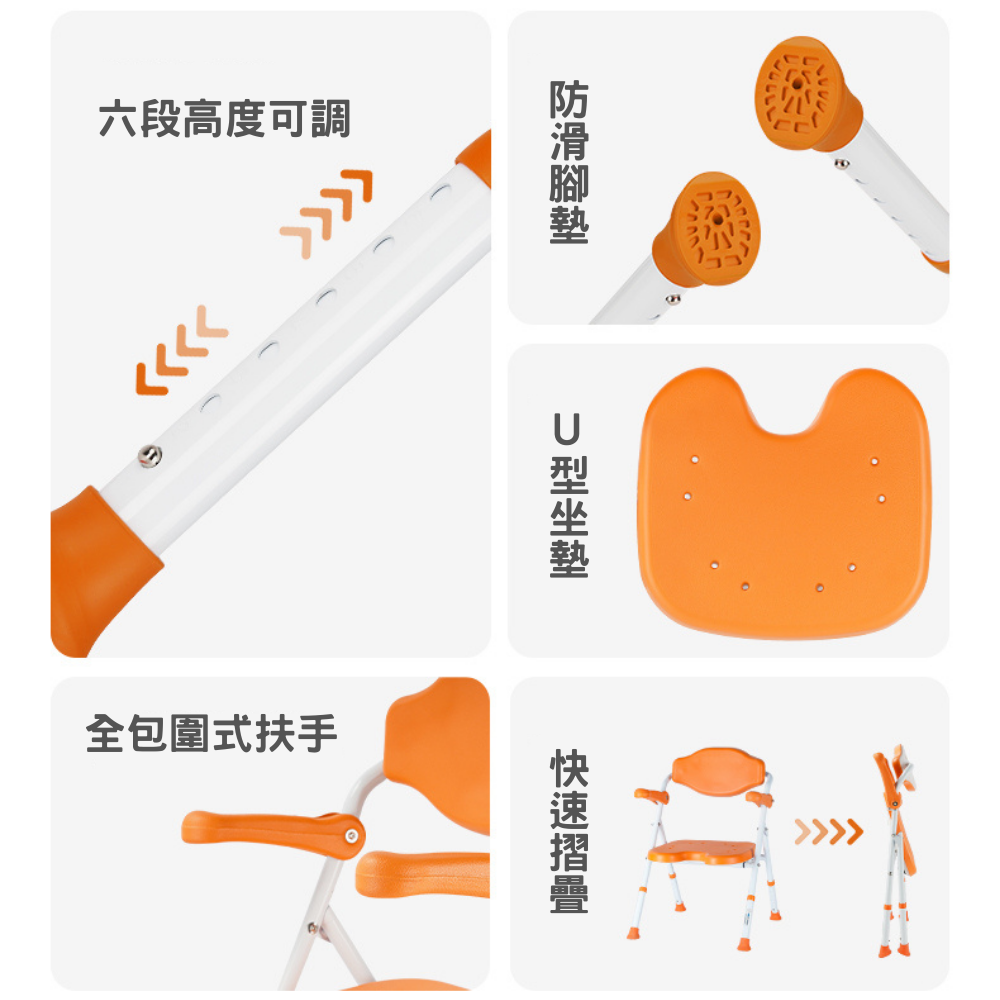 六段高度可調

防滑腳墊

U型坐墊

全包圍式扶手

快速摺疊