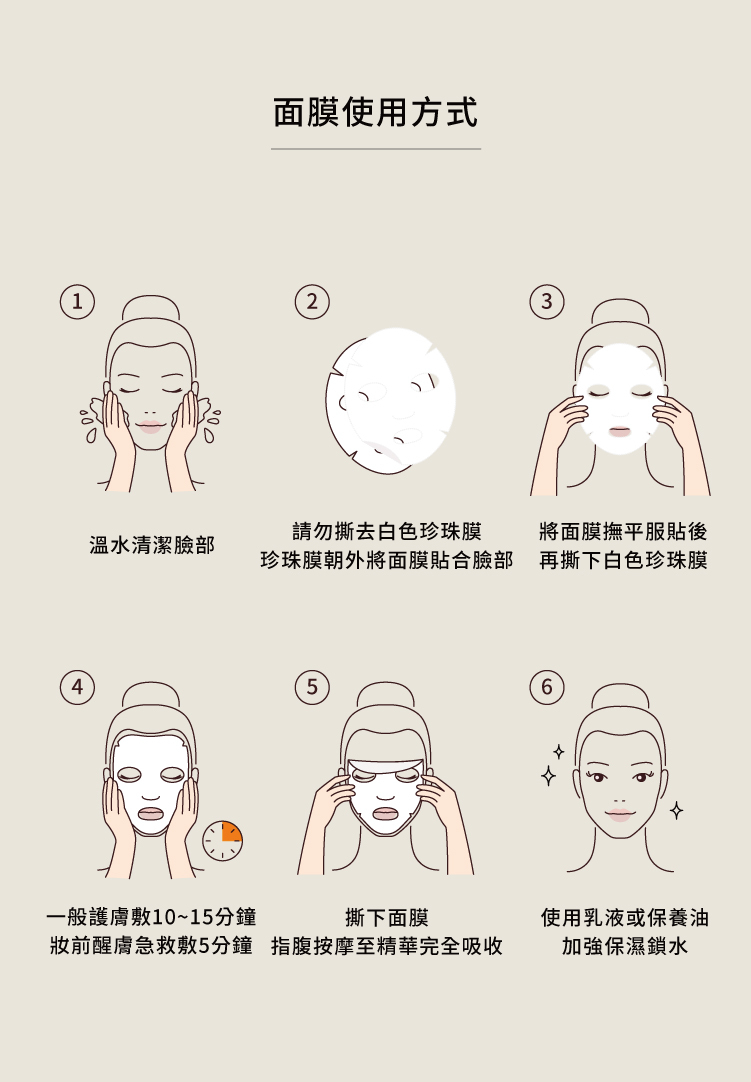 面膜使用方式

1
溫水清潔臉部

2
請勿撕去白色珍珠膜
珍珠膜朝外將面膜貼合臉部

3
將面膜撫平服貼後
再撕下白色珍珠膜

4
一般護膚敷10~15分鐘
妝前醒膚急救敷5分鐘

5
撕下面膜
指腹按摩至精華完全吸收

6
使用乳液或保養油
加強保濕鎖水