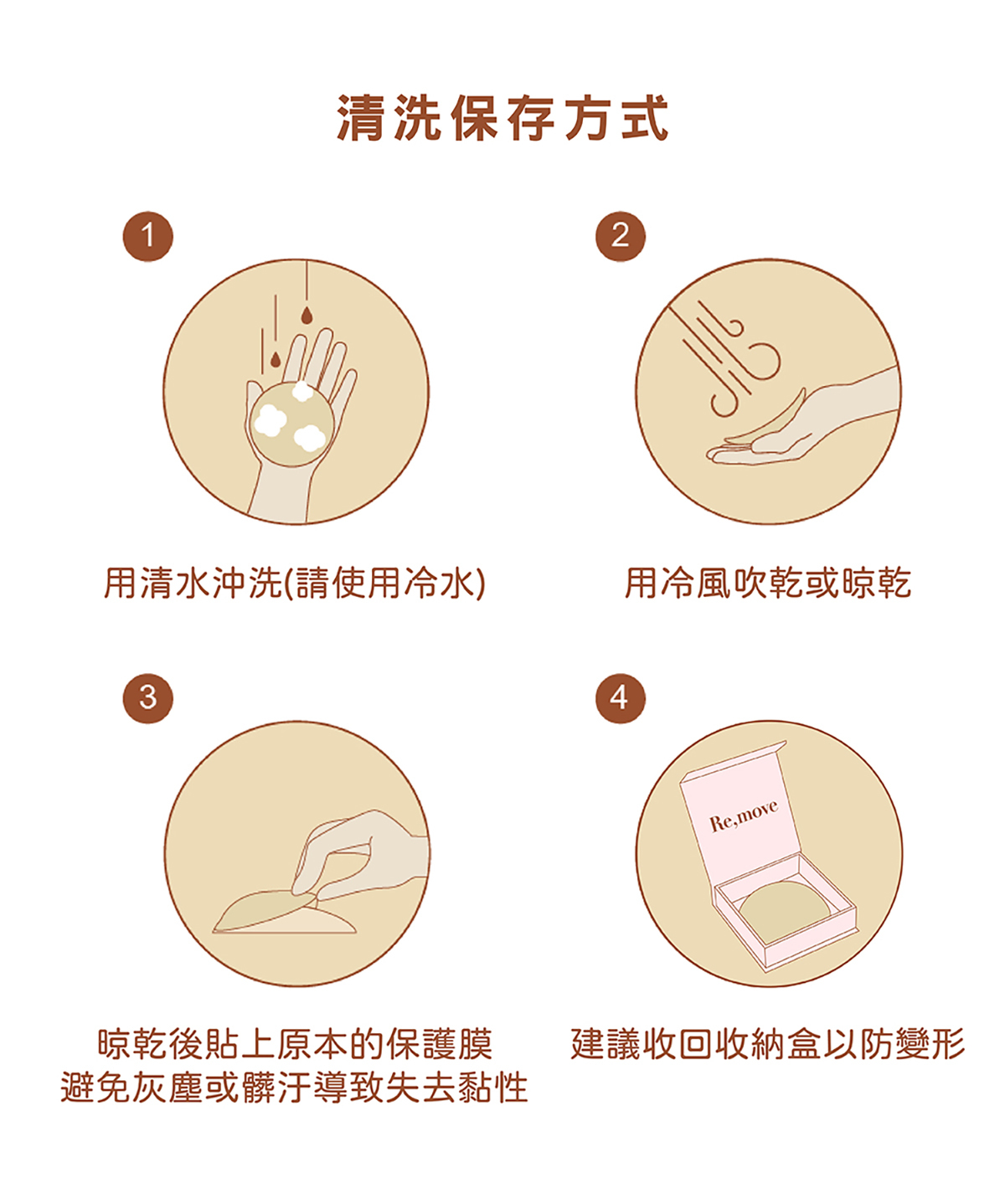 清洗保存方式

1

用清水沖洗(請使用冷水)

2

用冷風吹乾或晾乾

3

晾乾後貼上原本的保護膜
避免灰塵或髒汙導致失去黏性

4

Re,move

建議收回收納盒以防變形