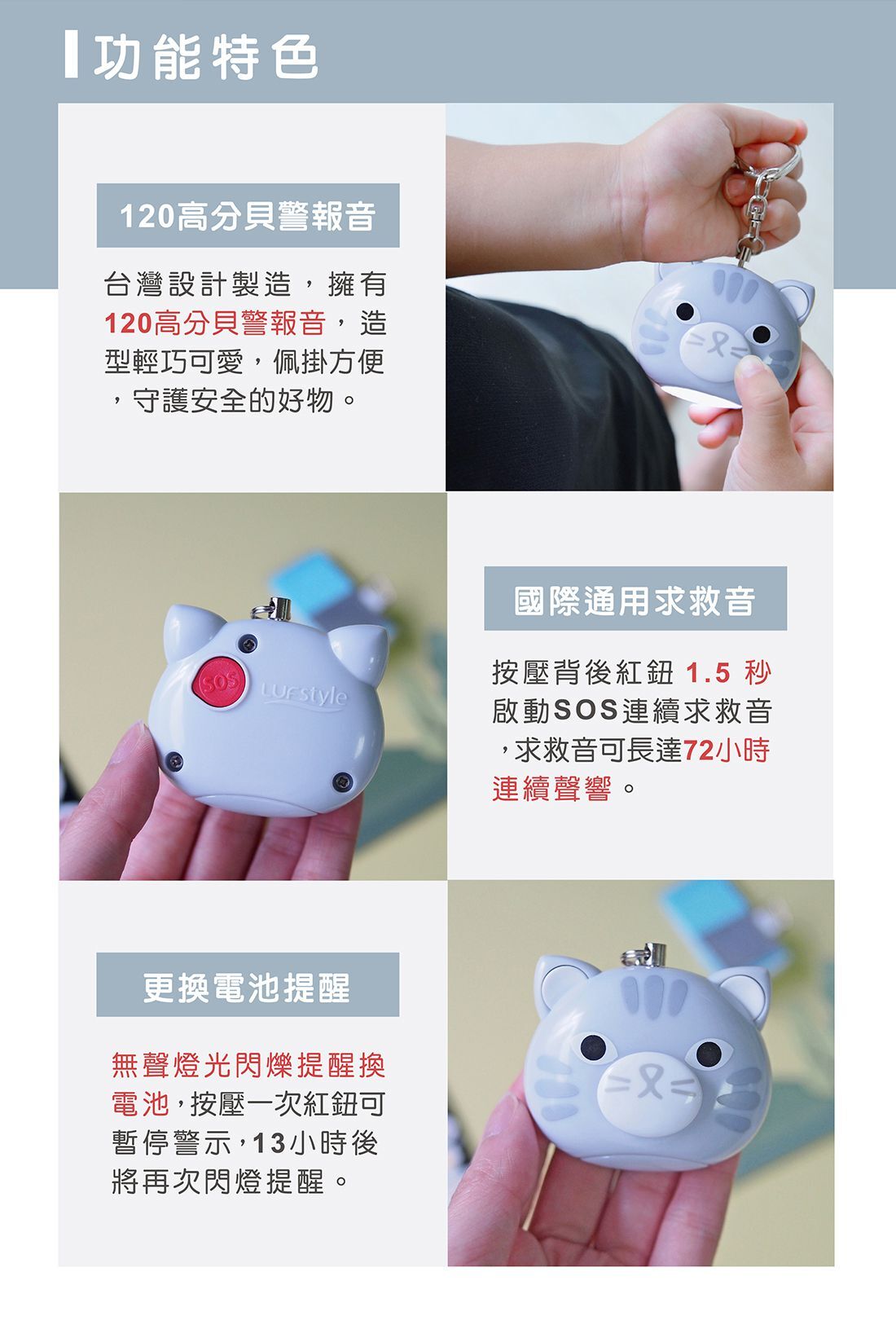 功能特色

120高分貝警報音

台灣設計製造，擁有120高分貝警報音，造型輕巧可愛，佩掛方便，守護安全的好物。

SOS

LUFstyle

國際通用求救音

按壓背後紅鈕 1.5 秒啟動SOS連續求救音，求救音可長達72小時連續聲響。

更換電池提醒

無聲燈光閃爍提醒換電池，按壓一次紅鈕可暫停警示，13小時後將再次閃燈提醒。