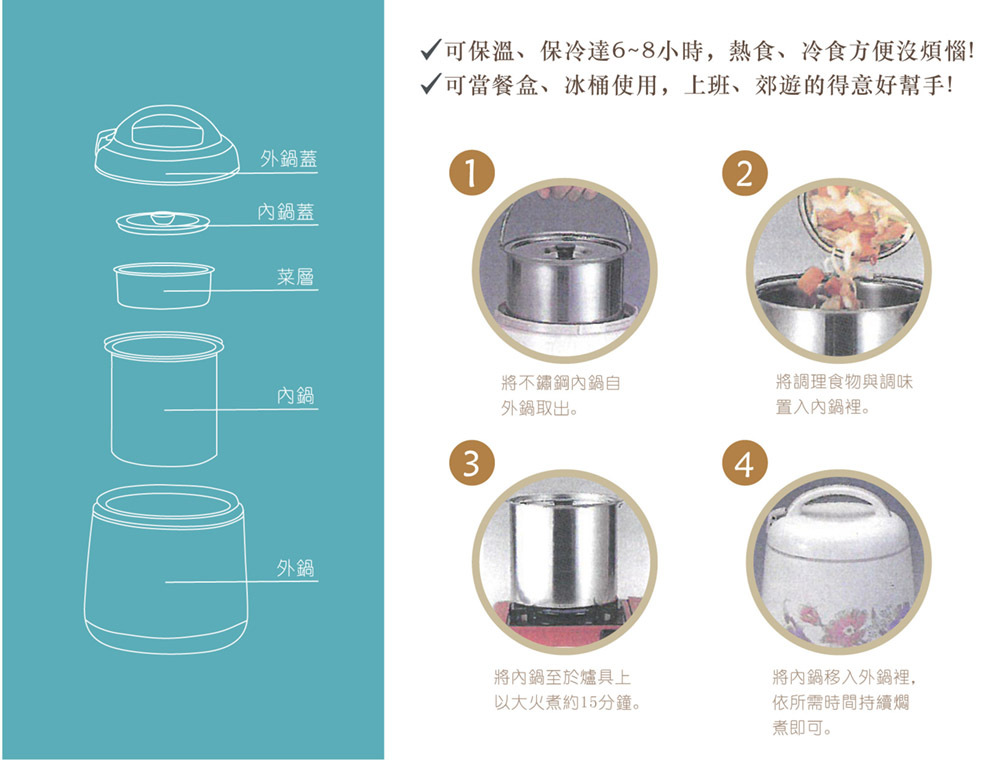 外鍋蓋

內鍋蓋

菜層

內鍋

外鍋

✓可保溫、保冷達6~8小時，熱食、冷食方便沒煩惱!
✓可當餐盒、冰桶使用，上班、郊遊的得意好幫手!

1

將不鏽鋼內鍋自外鍋取出。

2

將調理食物與調味置入內鍋裡。

3

將內鍋至於爐具上以大火煮約15分鐘。

4

將內鍋移入外鍋裡，依所需時間持續燜煮即可。