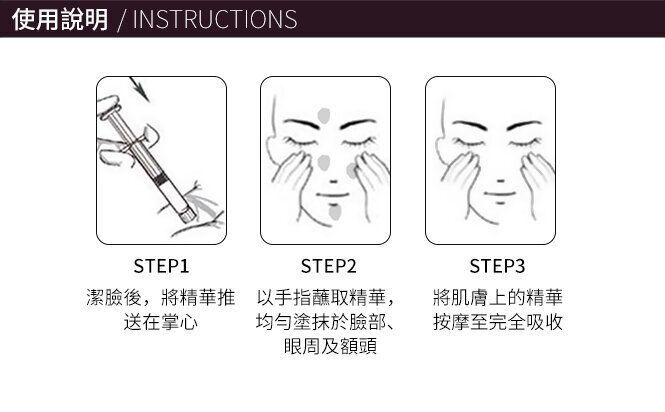 使用說明 / INSTRUCTIONS

STEP1
潔臉後，將精華推送在掌心

STEP2
以手指蘸取精華，均勻塗抹於臉部、眼周及額頭

STEP3
將肌膚上的精華按摩至完全吸收