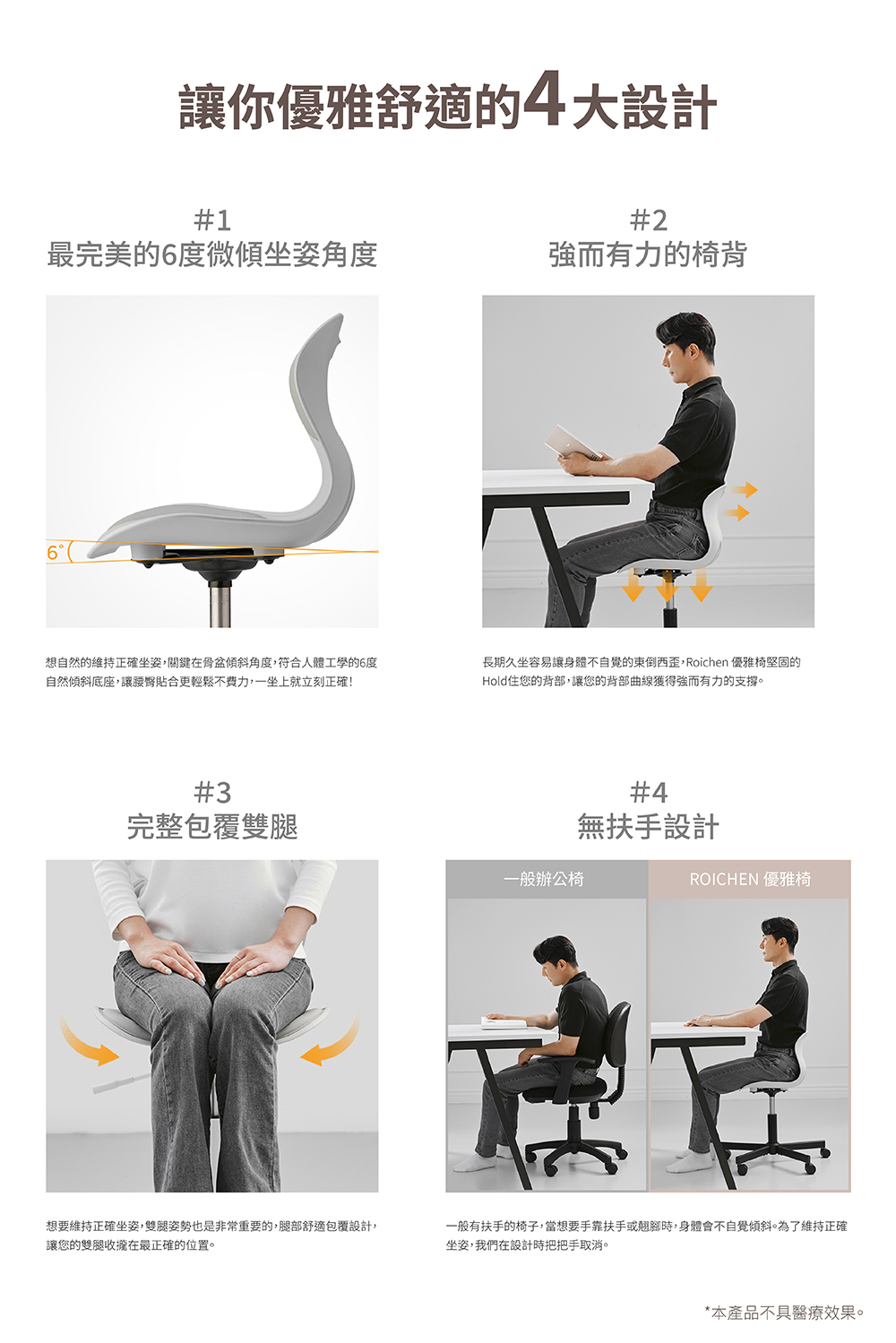 讓你優雅舒適的4大設計

#1
最完美的6度微傾坐姿角度

6°

想自然的維持正確坐姿，關鍵在骨盆傾斜角度，符合人體工學的6度自然傾斜底座，讓腰臀貼合更輕鬆不費力，一坐上就立刻正確！

#2
強而有力的椅背

長期久坐容易讓身體不自覺的東倒西歪，Roichen 優雅椅堅固的Hold住您的背部，讓您的背部曲線獲得強而有力的支撐。

#3
完整包覆雙腿

想要維持正確坐姿，雙腿姿勢也是非常重要的，腿部舒適包覆設計，讓您的雙腿收攏在最正確的位置。

#4
無扶手設計

一般辦公椅

ROICHEN 優雅椅

一般有扶手的椅子，當想要手靠扶手或翹腳時，身體會不自覺傾斜。為了維持正確坐姿，我們在設計時把把手取消。

*本產品不具醫療效果。