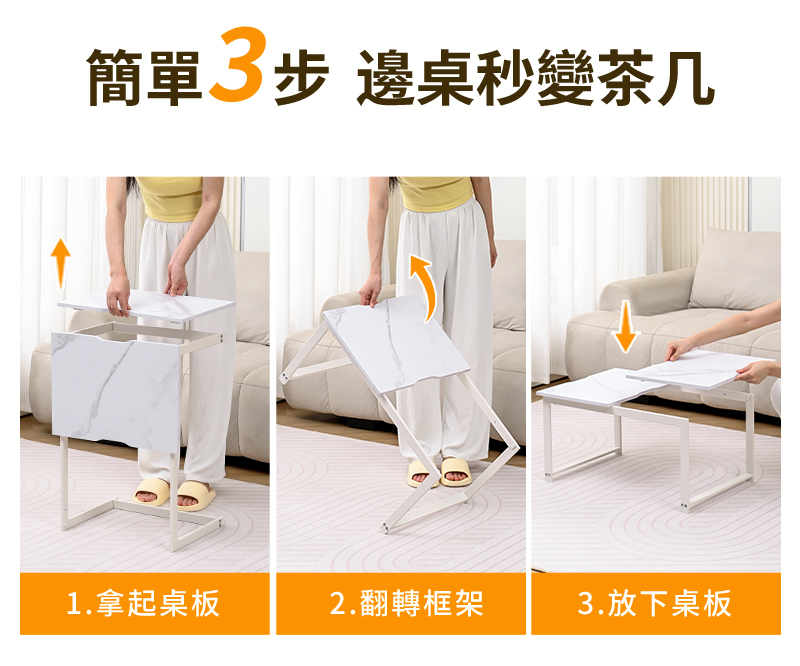 簡單3步 邊桌秒變茶几

1.拿起桌板

2.翻轉框架

3.放下桌板