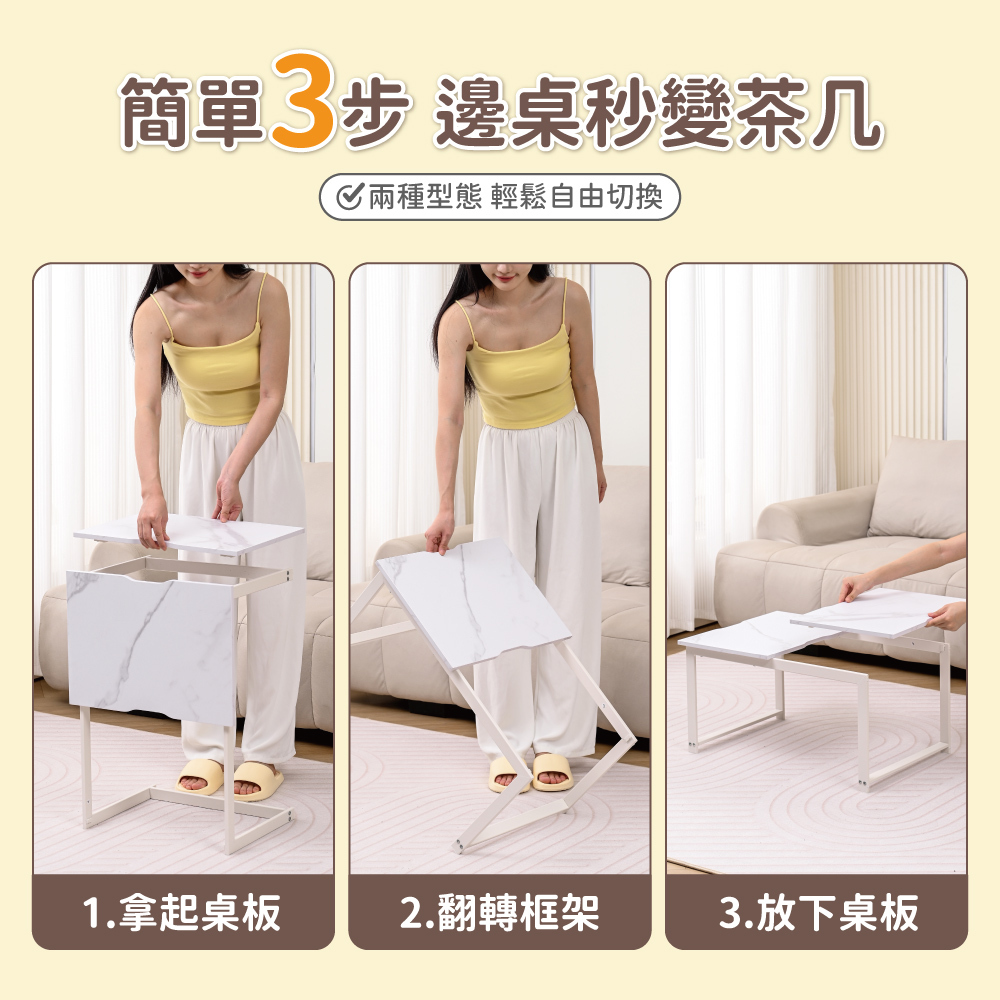 簡單3步 邊桌秒變茶几

兩種型態 輕鬆自由切換

1.拿起桌板

2.翻轉框架

3.放下桌板