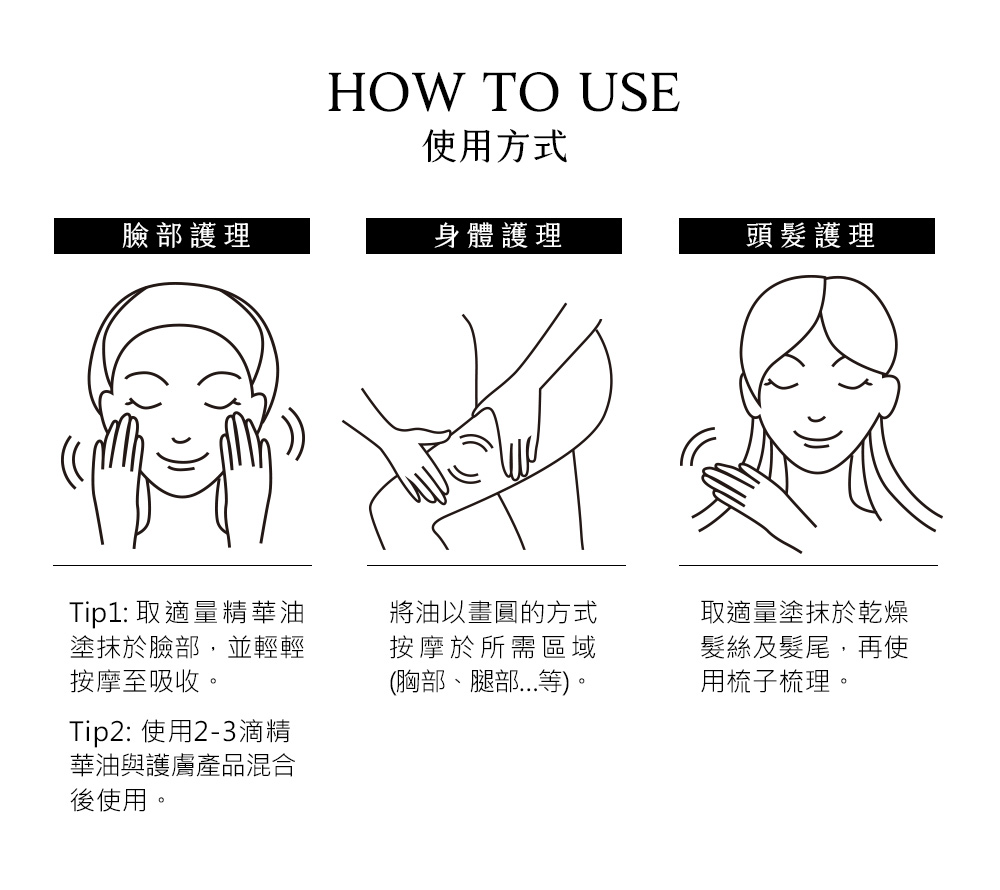 HOW TO USE
使用方式

臉部護理

Tip1: 取適量精華油塗抹於臉部，並輕輕按摩至吸收。

Tip2: 使用2-3滴精華油與護膚產品混合後使用。

身體護理

將油以畫圓的方式按摩於所需區域(胸部、腿部...等)。

頭髮護理

取適量塗抹於乾燥髮絲及髮尾，再使用梳子梳理。