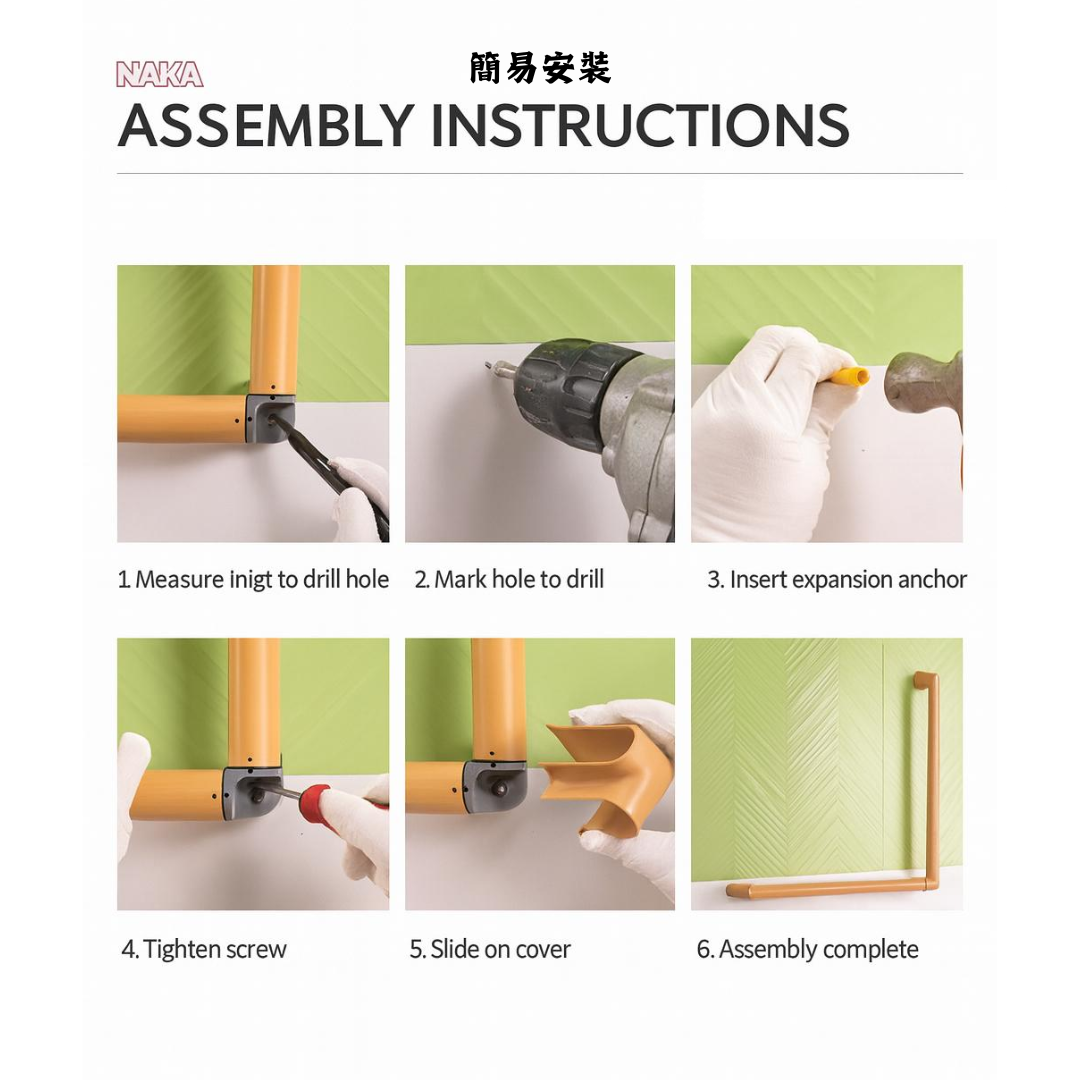 NAKA

簡易安裝

ASSEMBLY INSTRUCTIONS

1. Measure inigt to drill hole

2. Mark hole to drill

3. Insert expansion anchor

4. Tighten screw

5. Slide on cover

6. Assembly complete