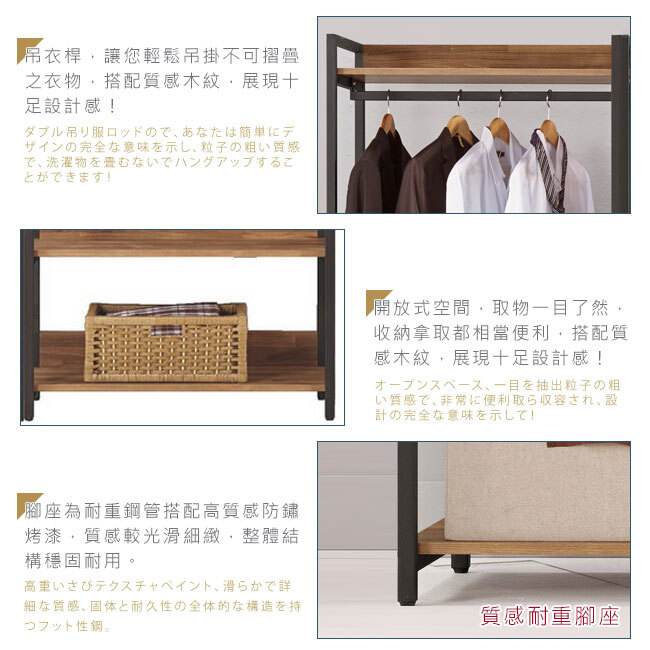 吊衣桿，讓您輕鬆吊掛不可摺疊之衣物，搭配質感木紋，展現十足設計感！

ダブル吊り服ロッドので、あなたは簡単にデザインの完全な意味を示し、粒子の粗い質感で、洗濯物を畳むないでハングアップすることができます!

開放式空間，取物一目了然，收納拿取都相當便利，搭配質感木紋，展現十足設計感！

オープンスペース、一目を抽出粒子の粗い質感で、非常に便利取ら収容され、設計の完全な意味を示して!

腳座為耐重鋼管搭配高質感防鏽烤漆，質感較光滑細緻，整體結構穩固耐用。

高重いさびテクスチャペイント、滑らかで詳細な質感、固体と耐久性の全体的な構造を持つフット性鋼。

質感耐重腳座