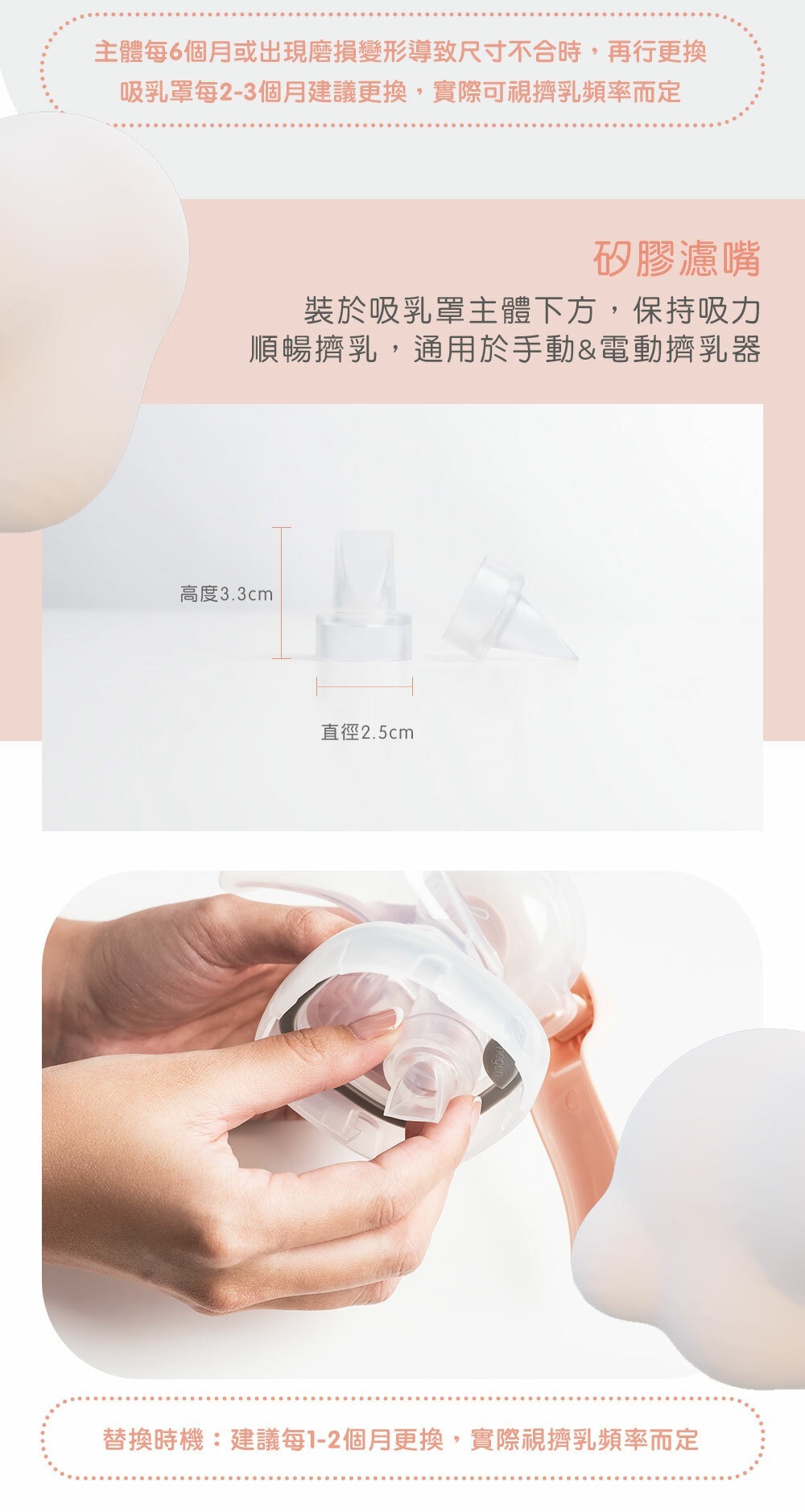 主體每6個月或出現磨損變形導致尺寸不合時，再行更換
吸乳罩每2-3個月建議更換，實際可視擠乳頻率而定

矽膠濾嘴

裝於吸乳罩主體下方，保持吸力
順暢擠乳，通用於手動&電動擠乳器

高度3.3cm

直徑2.5cm

替換時機：建議每1-2個月更換，實際視擠乳頻率而定