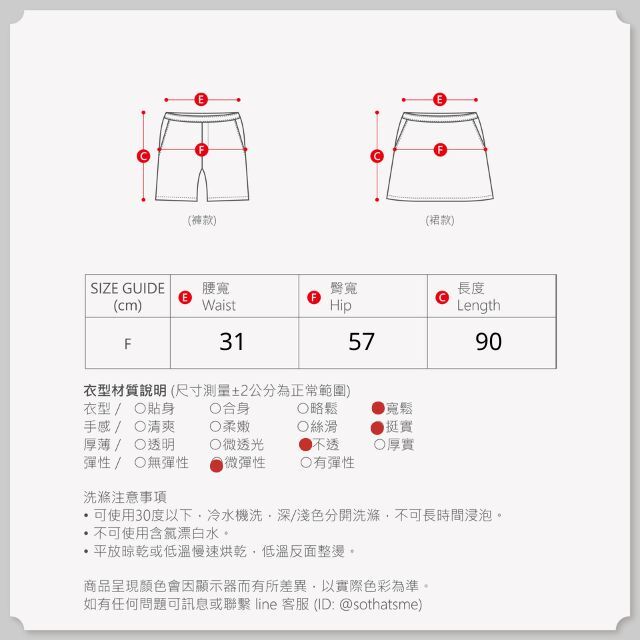 E

C

F

(褲款)

E

C

F

(裙款)

| SIZE GUIDE (cm) | E 腰寬 Waist | F 臀寬 Hip | C 長度 Length |
|---|---|---|---|
| F | 31 | 57 | 90 |

衣型材質說明 (尺寸測量±2公分為正常範圍)
衣型 / ○貼身 ○合身 ○略鬆 ●寬鬆
手感 / ○清爽 ○柔嫩 ○絲滑 ●挺實
厚薄 / ○透明 ○微透光 ●不透 ○厚實
彈性 / ○無彈性 ●微彈性 ○有彈性

洗滌注意事項
• 可使用30度以下，冷水機洗，深/淺色分開洗滌，不可長時間浸泡。
• 不可使用含氯漂白水。
• 平放晾乾或低溫慢速烘乾，低溫反面整燙。

商品呈現顏色會因顯示器而有所差異，以實際色彩為準。
如有任何問題可訊息或聯繫 line 客服 (ID: @sothatsme)