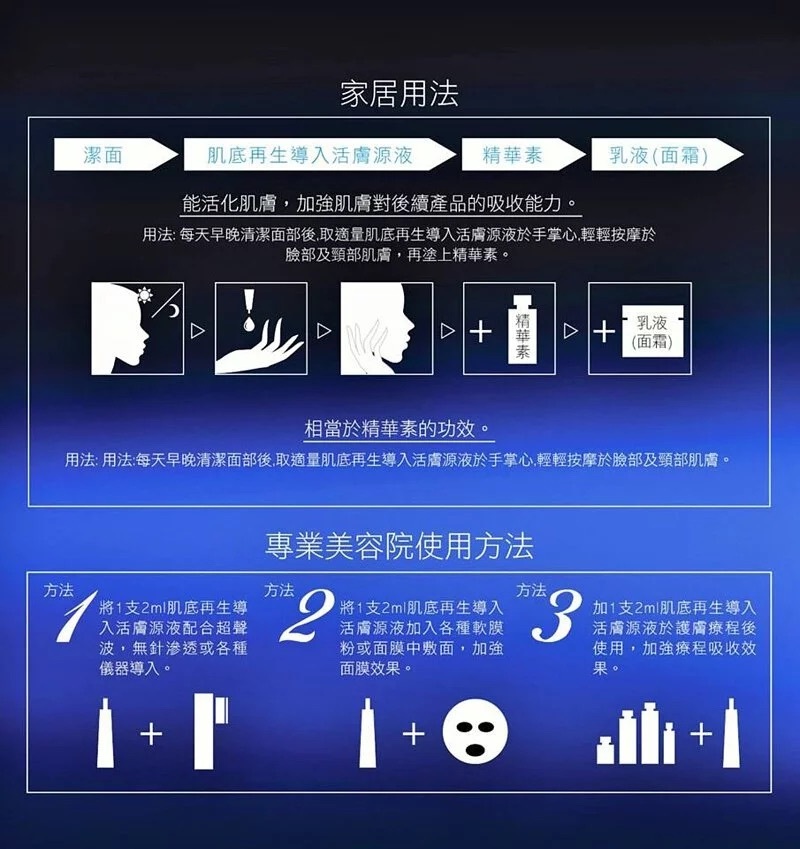 家居用法

潔面 肌底再生導入活膚源液 精華素 乳液(面霜)

能活化肌膚，加強肌膚對後續產品的吸收能力。

用法: 每天早晚清潔面部後,取適量肌底再生導入活膚源液於手掌心,輕輕按摩於臉部及頸部肌膚，再塗上精華素。

精華素

乳液(面霜)

相當於精華素的功效。

用法: 用法:每天早晚清潔面部後,取適量肌底再生導入活膚源液於手掌心,輕輕按摩於臉部及頸部肌膚。

專業美容院使用方法

方法 1 將1支2ml肌底再生導入活膚源液配合超聲波，無針滲透或各種儀器導入。

方法 2 將1支2ml肌底再生導入活膚源液加入各種軟膜粉或面膜中敷面，加強面膜效果。

方法 3 加1支2ml肌底再生導入活膚源液於護膚療程後使用，加強療程吸收效果。