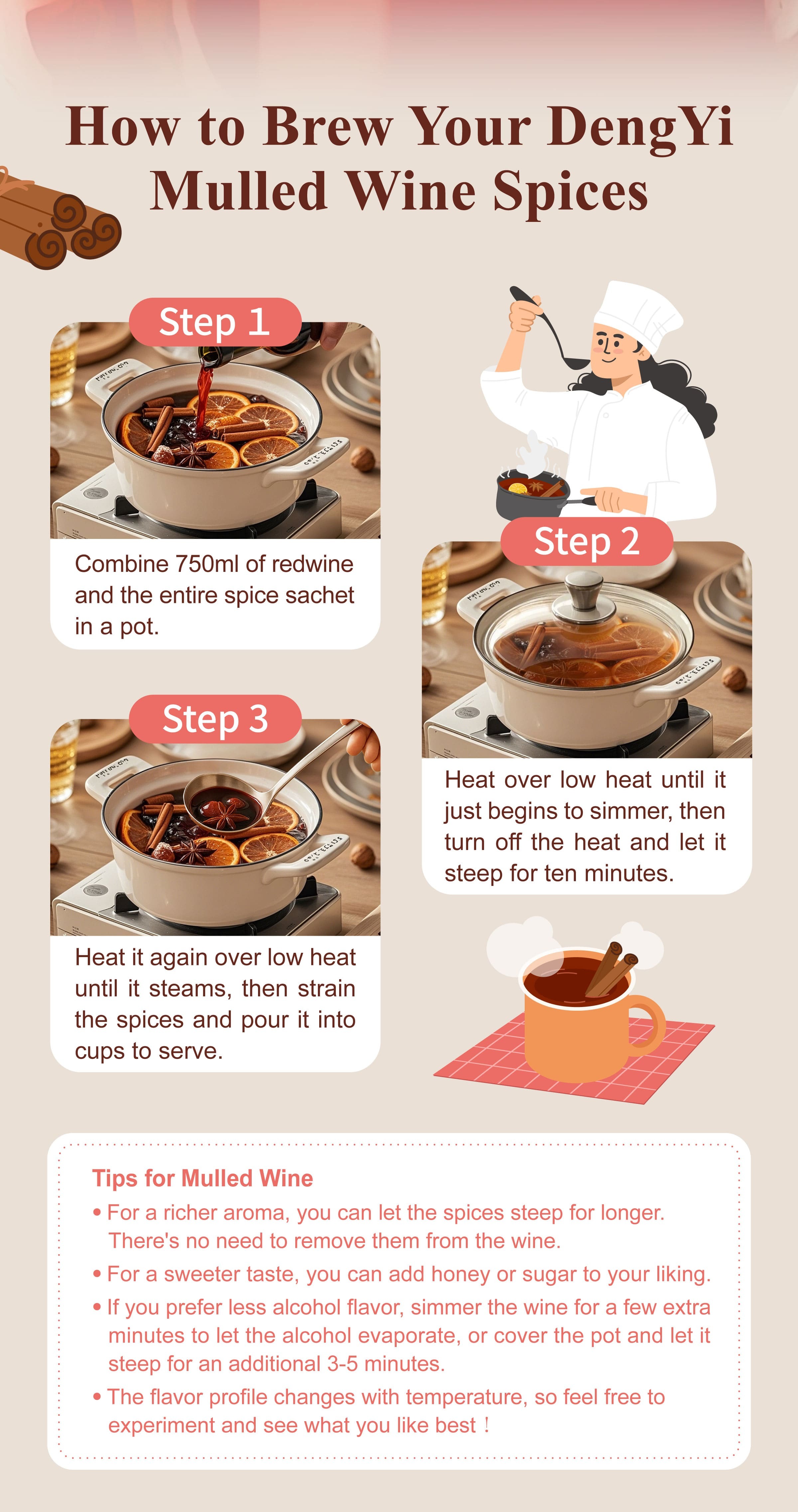 How to Brew Your DengYi Mulled Wine Spices

Step 1

Combine 750ml of redwine and the entire spice sachet in a pot.

Step 2

Heat over low heat until it just begins to simmer, then turn off the heat and let it steep for ten minutes.

Step 3

Heat it again over low heat until it steams, then strain the spices and pour it into cups to serve.

Tips for Mulled Wine

• For a richer aroma, you can let the spices steep for longer. There's no need to remove them from the wine.

• For a sweeter taste, you can add honey or sugar to your liking.

• If you prefer less alcohol flavor, simmer the wine for a few extra minutes to let the alcohol evaporate, or cover the pot and let it steep for an additional 3-5 minutes.

• The flavor profile changes with temperature, so feel free to experiment and see what you like best！