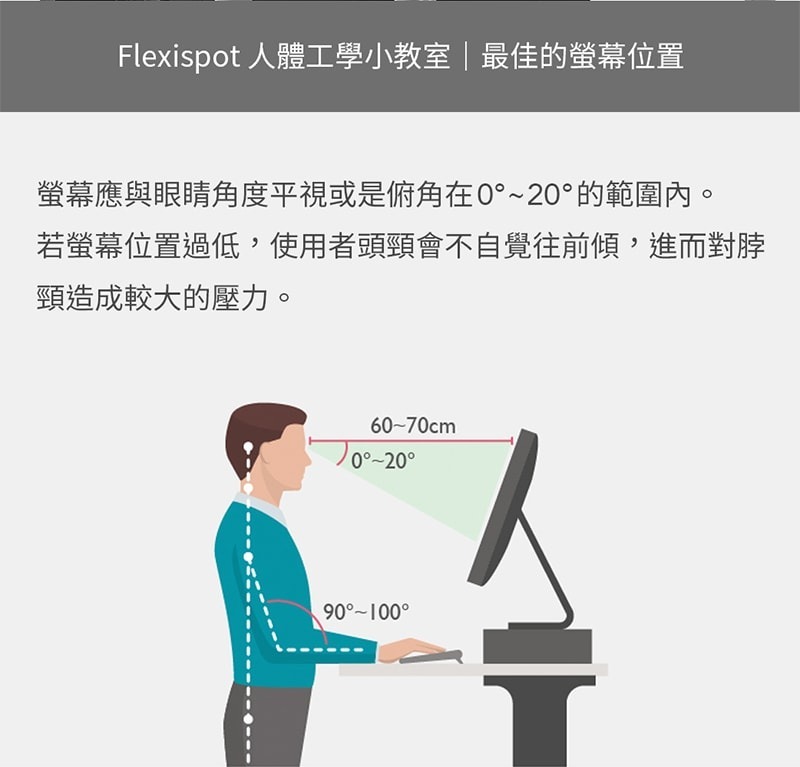 Flexispot 人體工學小教室｜最佳的螢幕位置

螢幕應與眼睛角度平視或是俯角在0°~20°的範圍內。
若螢幕位置過低，使用者頭頸會不自覺往前傾，進而對脖頸造成較大的壓力。

60~70cm
0°~20°
90°~100°