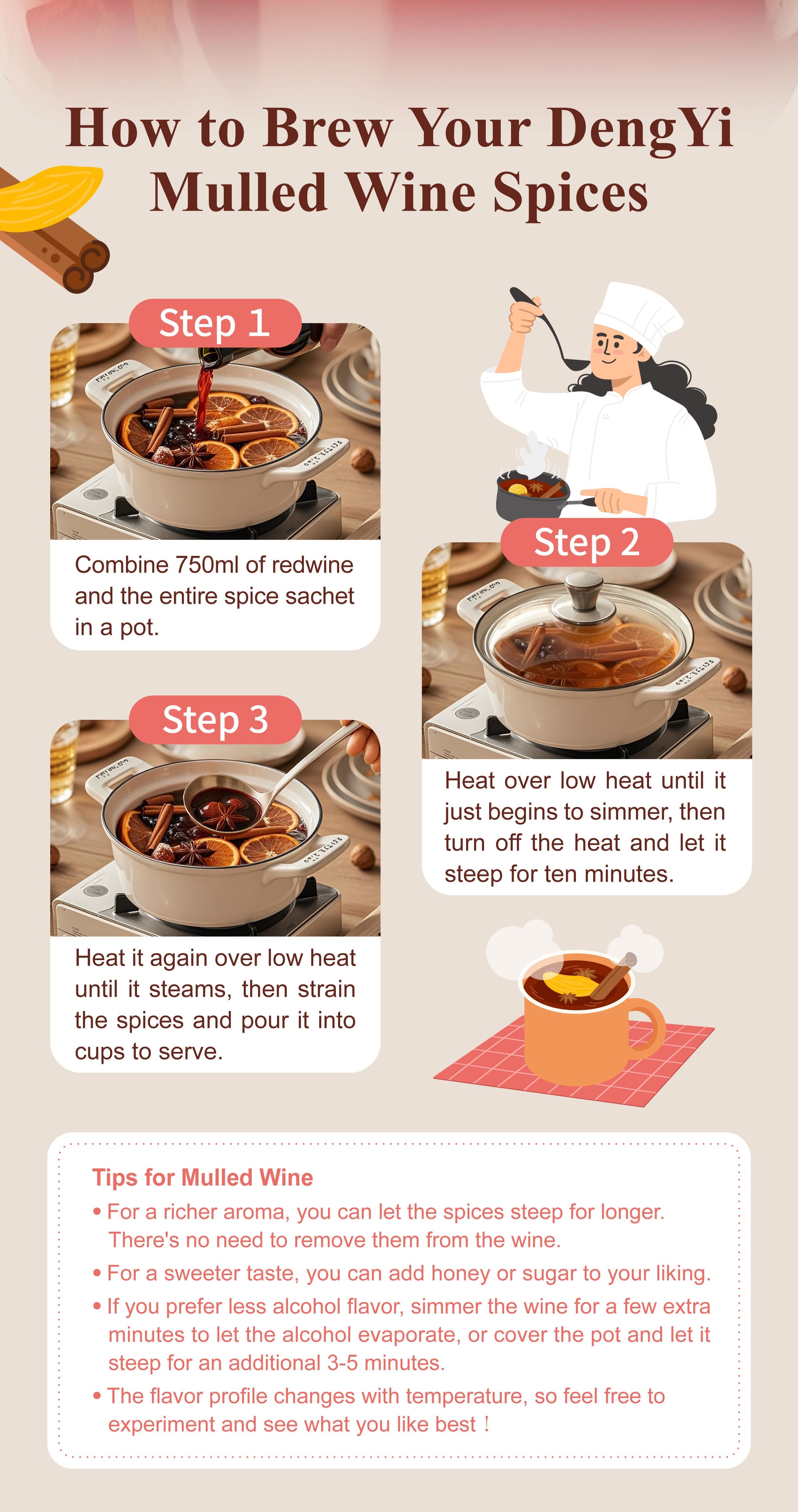 How to Brew Your DengYi Mulled Wine Spices

Step 1

Combine 750ml of redwine and the entire spice sachet in a pot.

Step 2

Heat over low heat until it just begins to simmer, then turn off the heat and let it steep for ten minutes.

Step 3

Heat it again over low heat until it steams, then strain the spices and pour it into cups to serve.

Tips for Mulled Wine

• For a richer aroma, you can let the spices steep for longer. There's no need to remove them from the wine.

• For a sweeter taste, you can add honey or sugar to your liking.

• If you prefer less alcohol flavor, simmer the wine for a few extra minutes to let the alcohol evaporate, or cover the pot and let it steep for an additional 3-5 minutes.

• The flavor profile changes with temperature, so feel free to experiment and see what you like best！