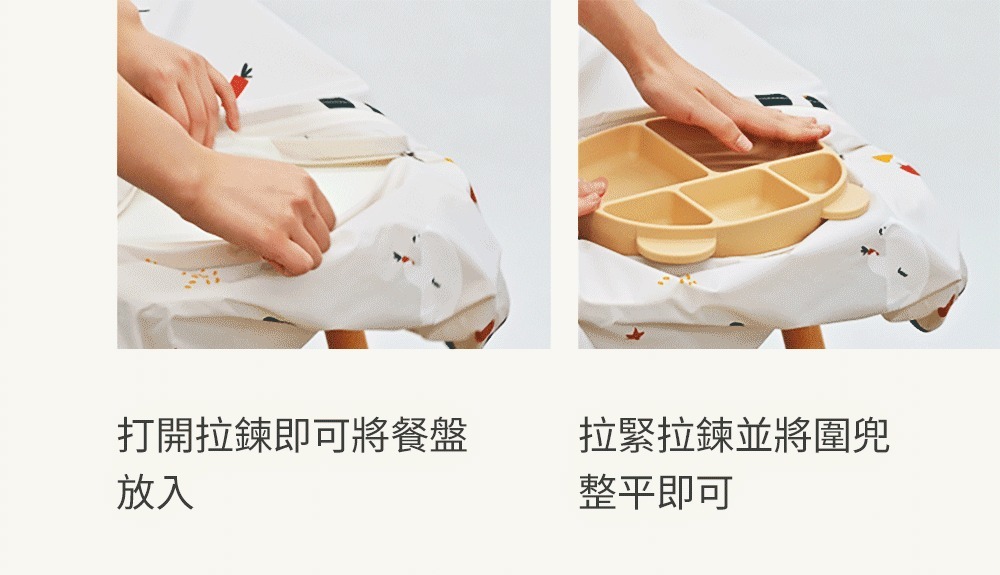 打開拉鍊即可將餐盤放入

拉緊拉鍊並將圍兜整平即可