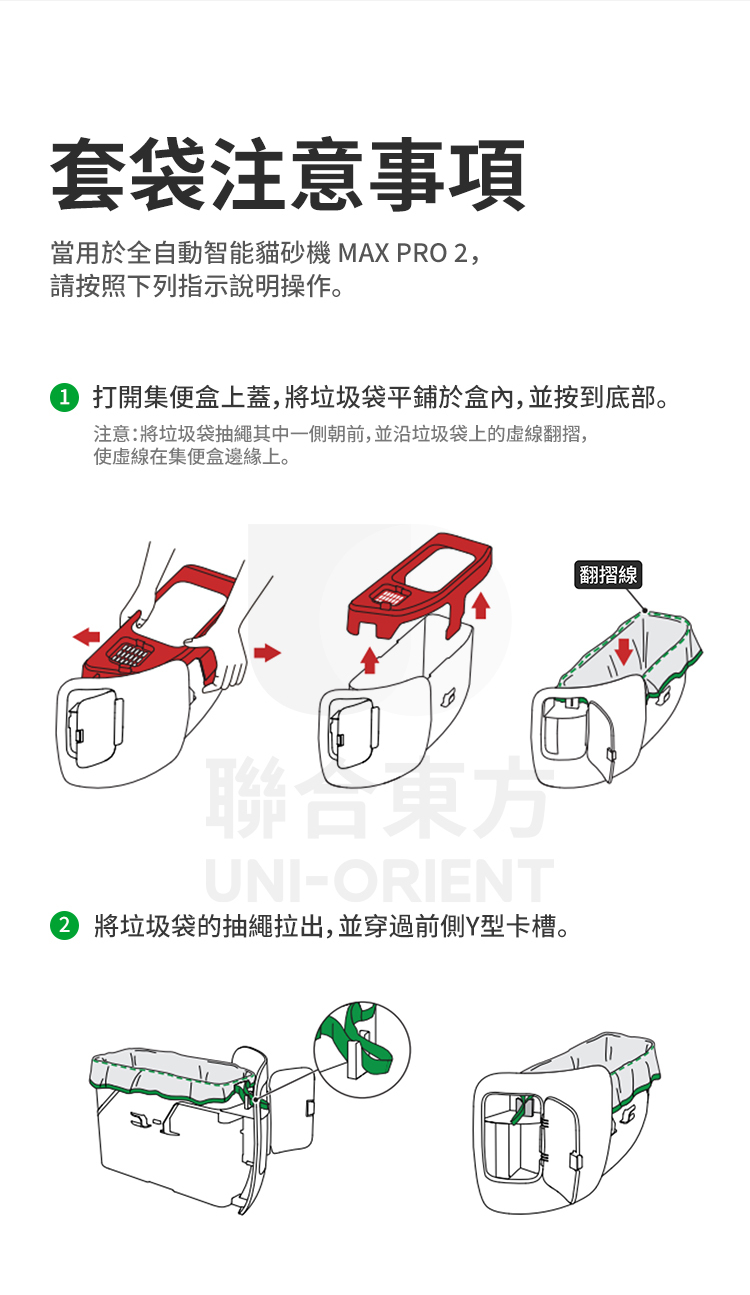 套袋注意事項

當用於全自動智能貓砂機 MAX PRO 2，請按照下列指示說明操作。

1 打開集便盒上蓋，將垃圾袋平鋪於盒內，並按到底部。

注意：將垃圾袋抽繩其中一側朝前，並沿垃圾袋上的虛線翻摺，使虛線在集便盒邊緣上。

翻摺線

聯合東方
UNI-ORIENT

2 將垃圾袋的抽繩拉出，並穿過前側Y型卡槽。