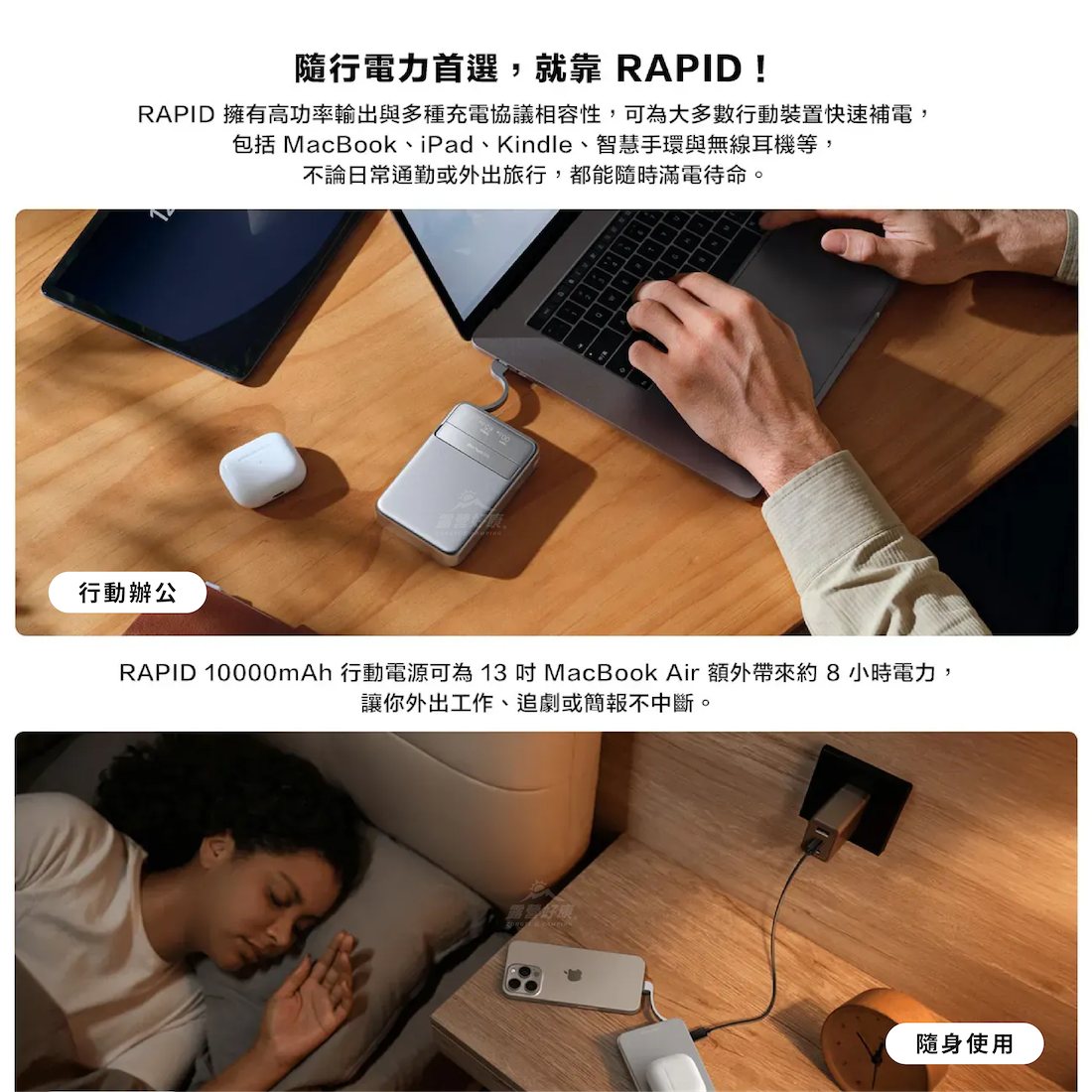 隨行電力首選，就靠 RAPID！

RAPID 擁有高功率輸出與多種充電協議相容性，可為大多數行動裝置快速補電，包括 MacBook、iPad、Kindle、智慧手環與無線耳機等，不論日常通勤或外出旅行，都能隨時滿電待命。

行動辦公

RAPID 10000mAh 行動電源可為 13 吋 MacBook Air 額外帶來約 8 小時電力，讓你外出工作、追劇或簡報不中斷。

隨身使用