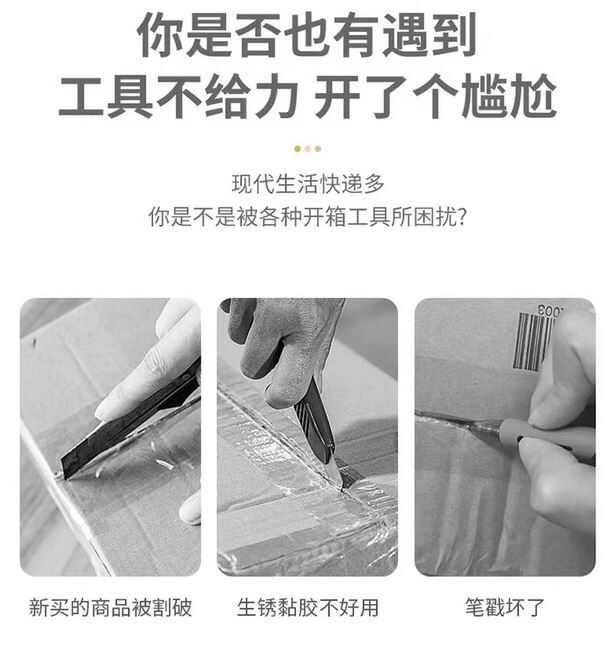 你是否也有遇到
工具不给力 开了个尴尬

现代生活快递多
你是不是被各种开箱工具所困扰?

800

新买的商品被割破

生锈黏胶不好用

笔戳坏了