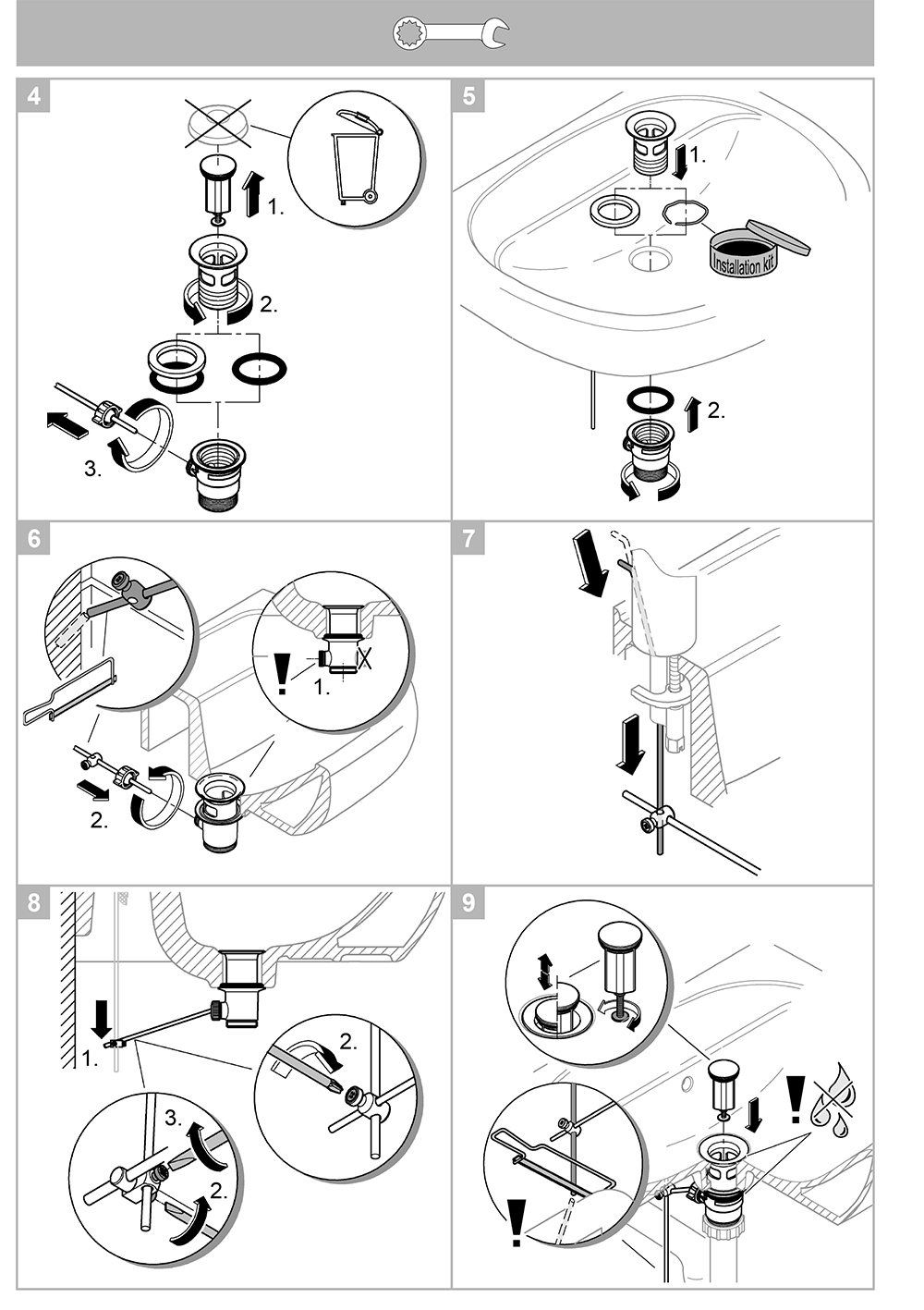 4

1.

2.

3.

5

1.

Installation kit

2.

6

1.

2.

7

8

1.

2.

3.

2.

9