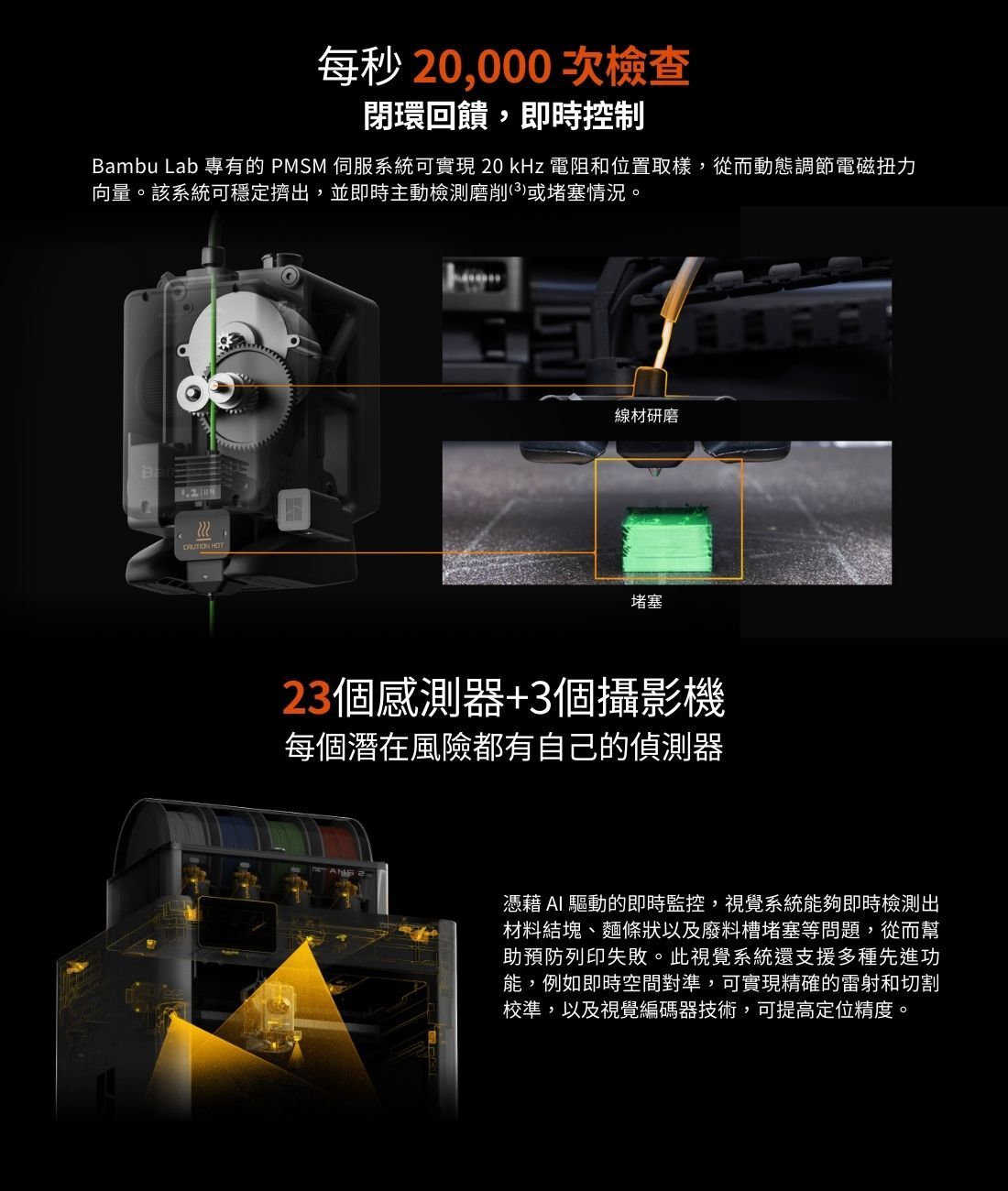 每秒 20,000 次檢查
閉環回饋，即時控制

Bambu Lab 專有的 PMSM 伺服系統可實現 20 kHz 電阻和位置取樣，從而動態調節電磁扭力向量。該系統可穩定擠出，並即時主動檢測磨削$^{(3)}$或堵塞情況。

CAUTION HOT

線材研磨

堵塞

23個感測器+3個攝影機
每個潛在風險都有自己的偵測器

AMS 2

憑藉 AI 驅動的即時監控，視覺系統能夠即時檢測出材料結塊、麵條狀以及廢料槽堵塞等問題，從而幫助預防列印失敗。此視覺系統還支援多種先進功能，例如即時空間對準，可實現精確的雷射和切割校準，以及視覺編碼器技術，可提高定位精度。