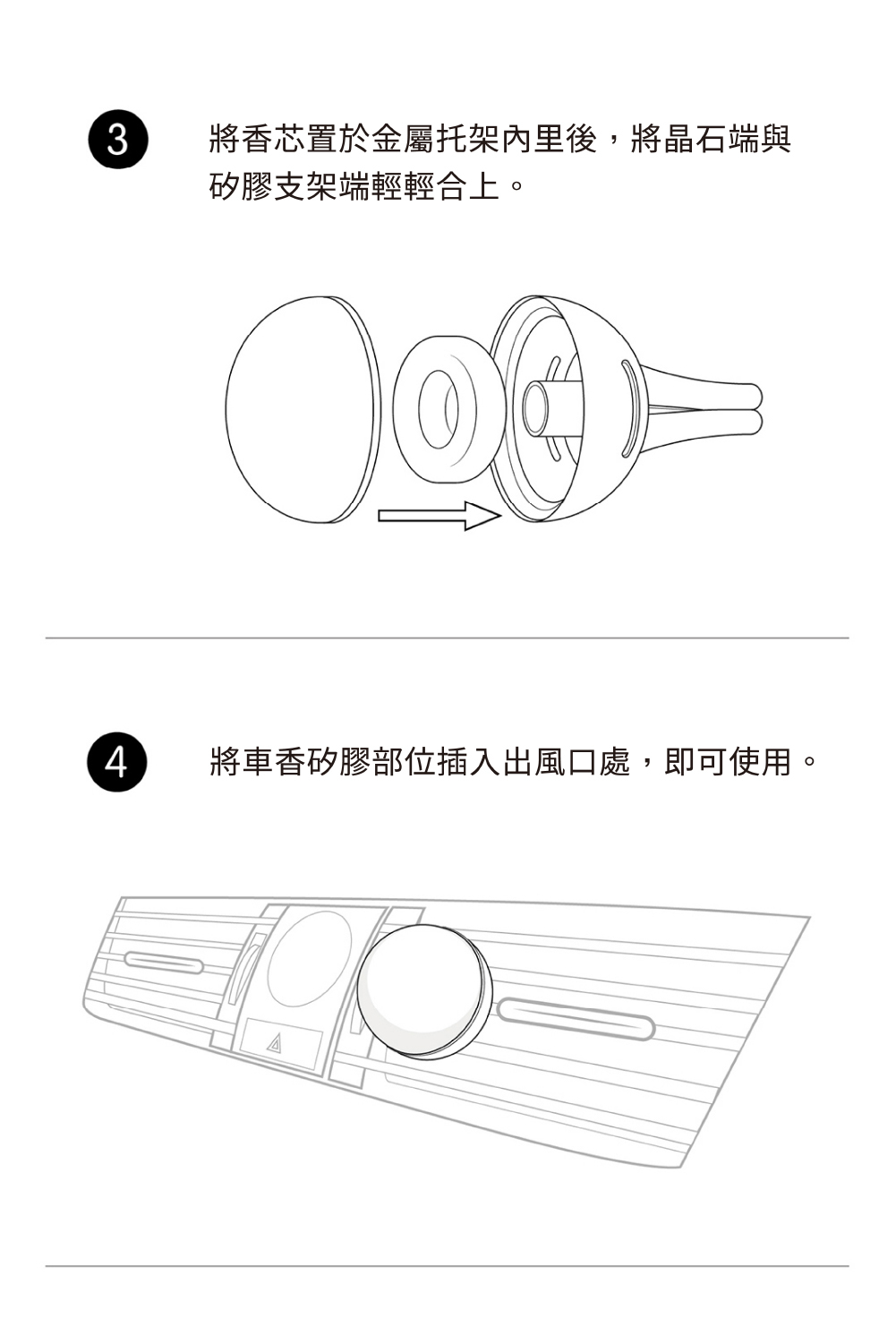 3

將香芯置於金屬托架內里後，將晶石端與矽膠支架端輕輕合上。

4

將車香矽膠部位插入出風口處，即可使用。