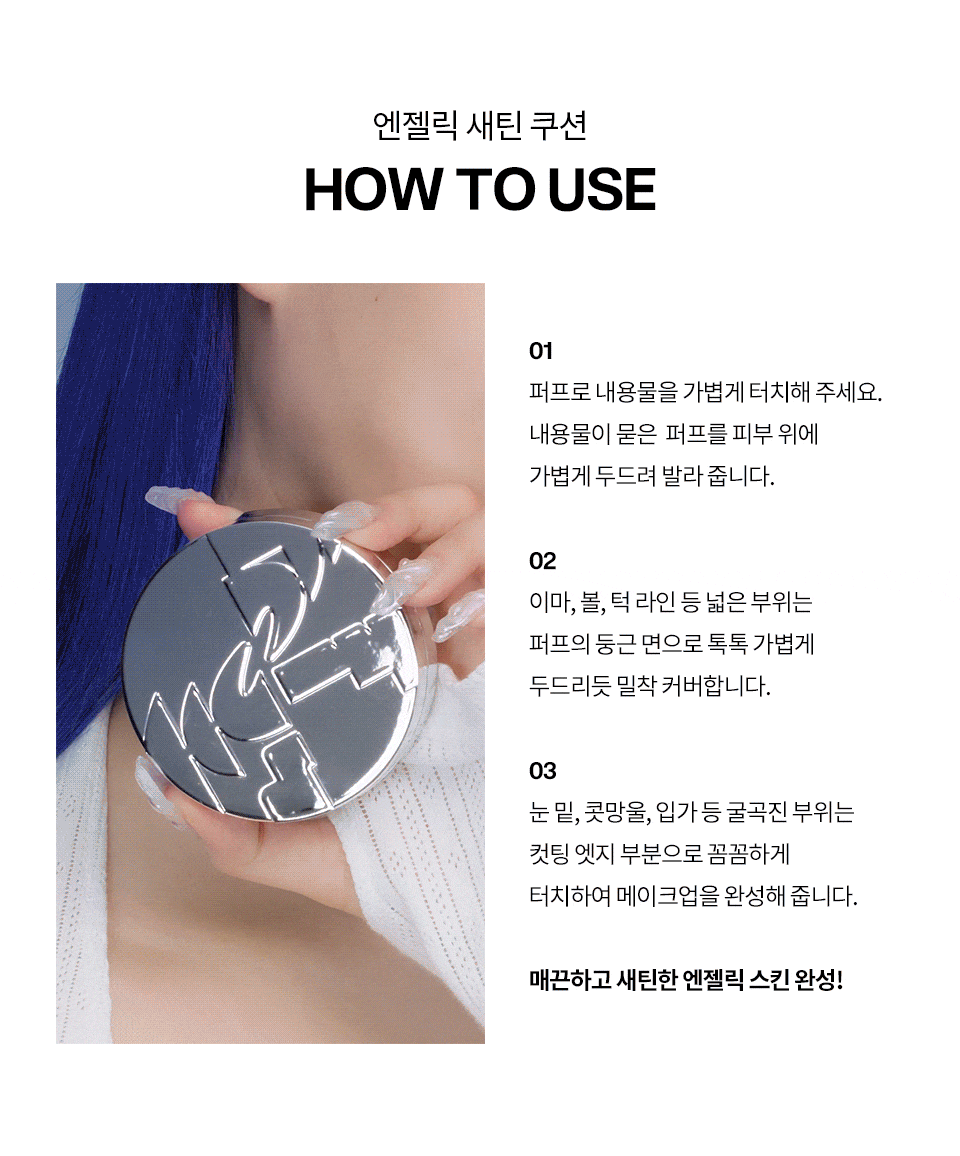 엔젤릭 새틴 쿠션
HOW TO USE

01
퍼프로 내용물을 가볍게 터치해 주세요. 내용물이 묻은 퍼프를 피부 위에 가볍게 두드려 발라 줍니다.

02
이마, 볼, 턱 라인 등 넓은 부위는 퍼프의 둥근 면으로 톡톡 가볍게 두드리듯 밀착 커버합니다.

03
눈 밑, 콧망울, 입가 등 굴곡진 부위는 컷팅 엣지 부분으로 꼼꼼하게 터치하여 메이크업을 완성해 줍니다.

매끈하고 새틴한 엔젤릭 스킨 완성!