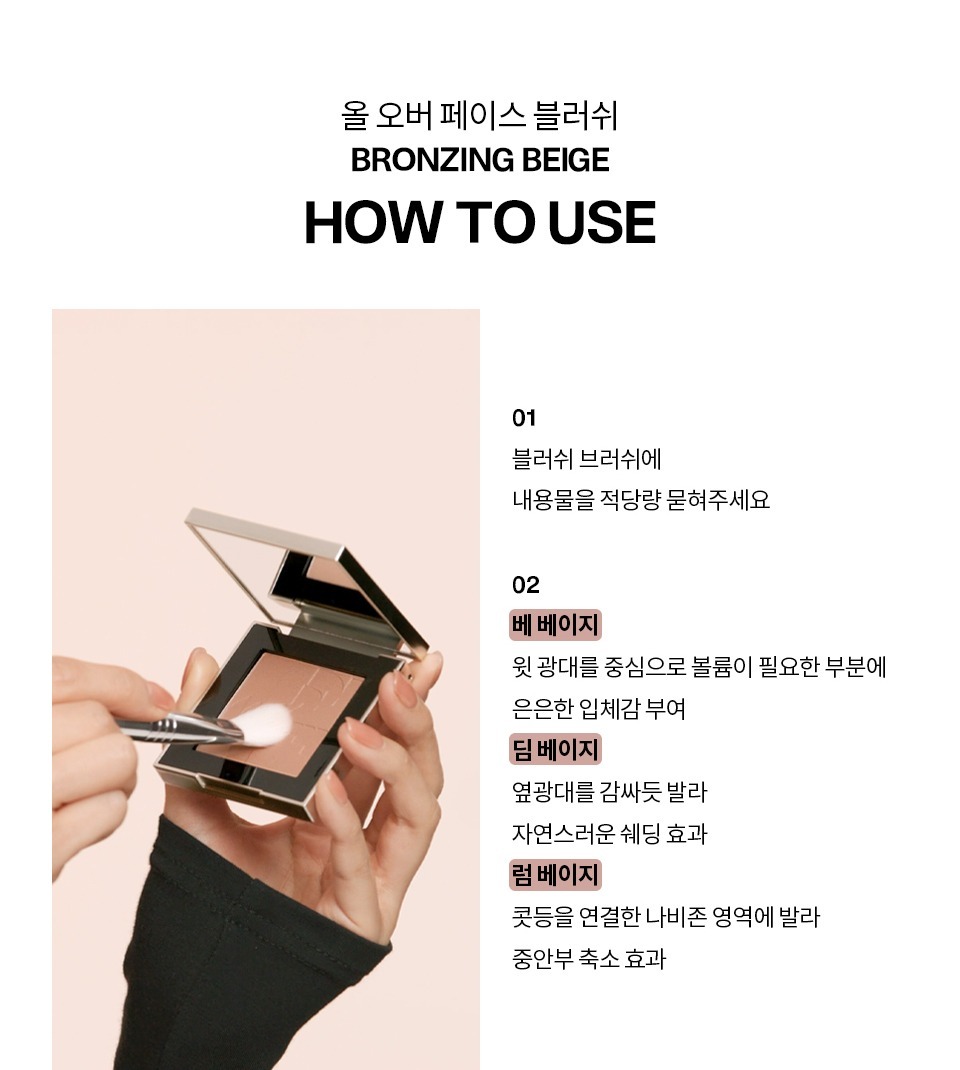 올 오버 페이스 블러쉬
BRONZING BEIGE
HOW TO USE

01
블러쉬 브러쉬에
내용물을 적당량 묻혀주세요

02
베 베이지
윗 광대를 중심으로 볼륨이 필요한 부분에
은은한 입체감 부여
딤 베이지
옆광대를 감싸듯 발라
자연스러운 쉐딩 효과
럼 베이지
콧등을 연결한 나비존 영역에 발라
중안부 축소 효과