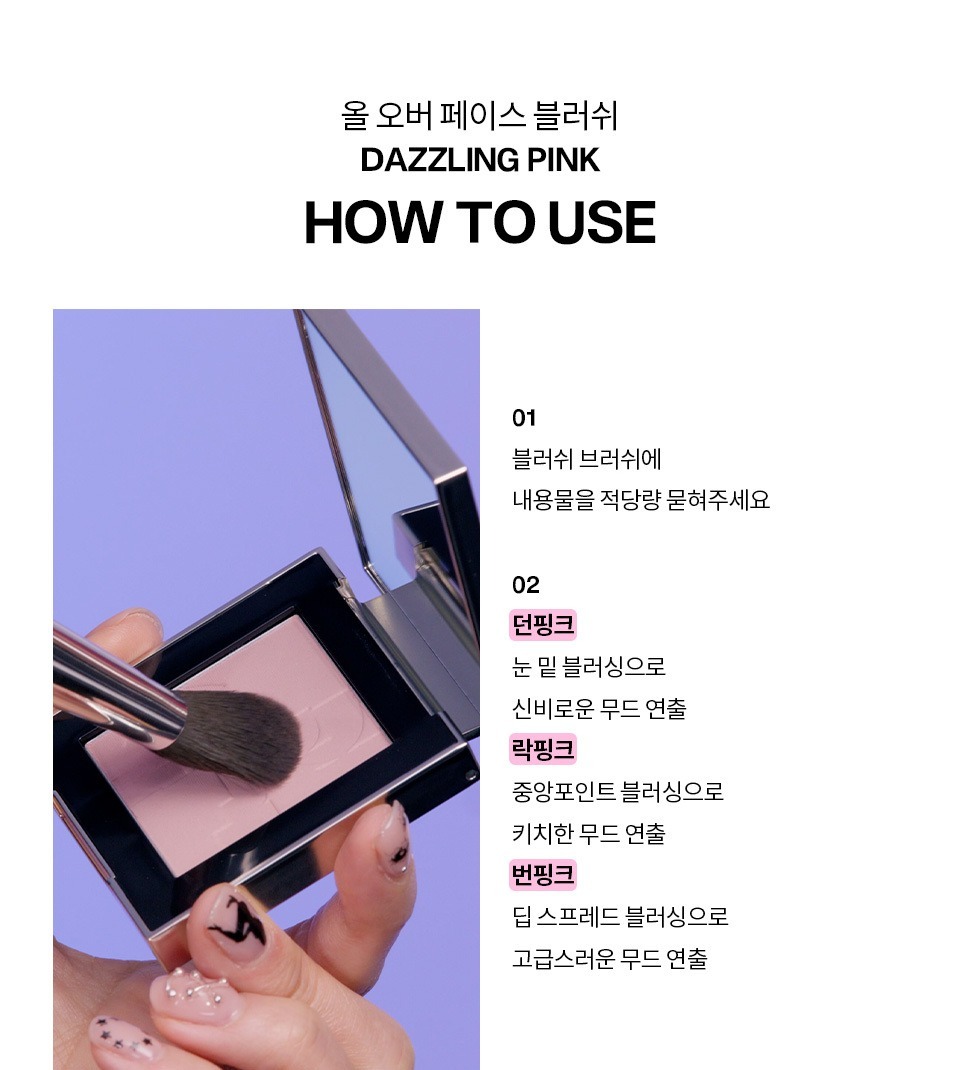 올 오버 페이스 블러쉬
DAZZLING PINK
HOW TO USE

01
블러쉬 브러쉬에
내용물을 적당량 묻혀주세요

02
던핑크
눈 밑 블러싱으로
신비로운 무드 연출
락핑크
중앙포인트 블러싱으로
키치한 무드 연출
번핑크
딥 스프레드 블러싱으로
고급스러운 무드 연출