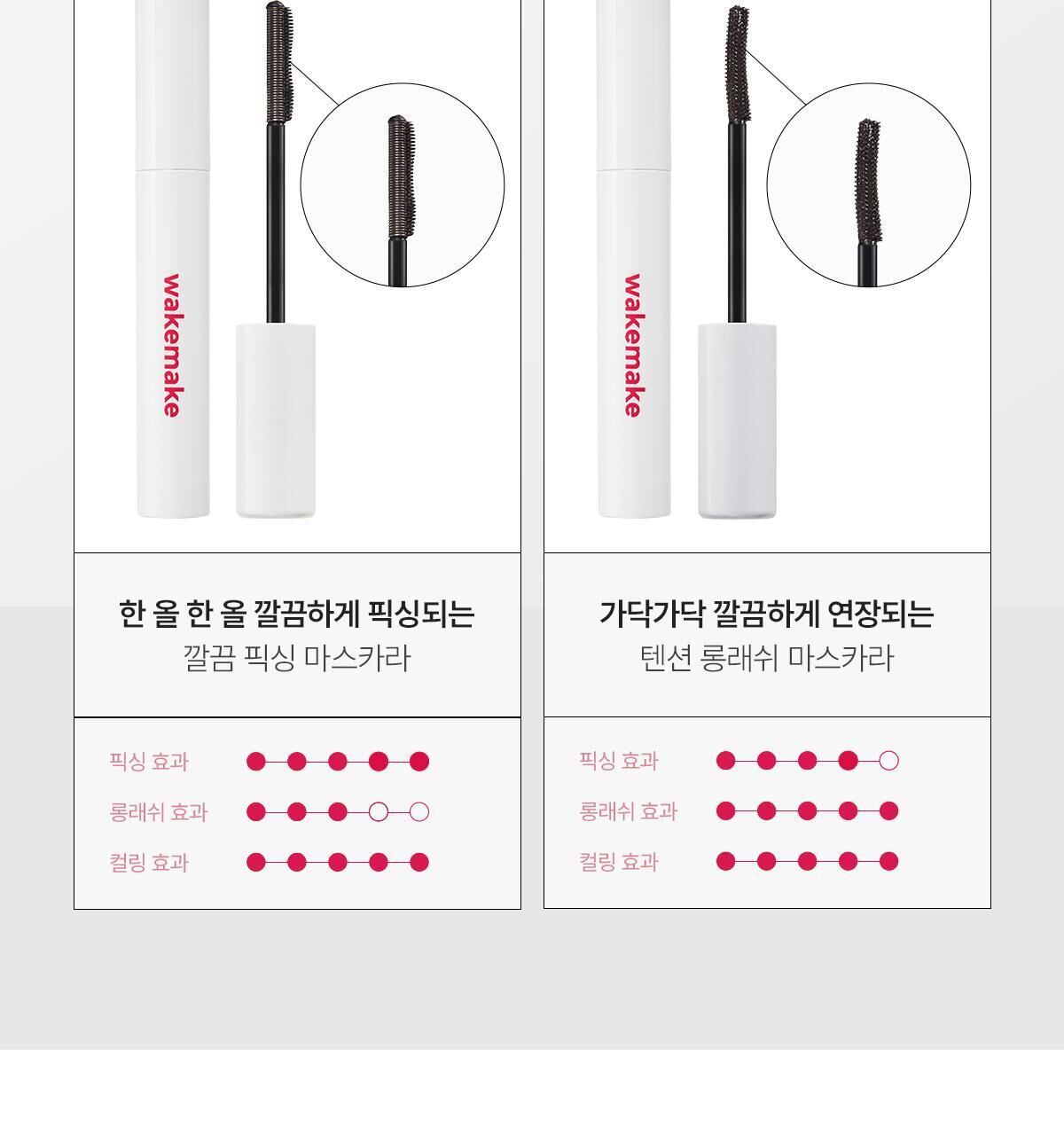 wakemake

한 올 한 올 깔끔하게 픽싱되는
깔끔 픽싱 마스카라

픽싱 효과
롱래쉬 효과
컬링 효과

wakemake

가닥가닥 깔끔하게 연장되는
텐션 롱래쉬 마스카라

픽싱 효과
롱래쉬 효과
컬링 효과