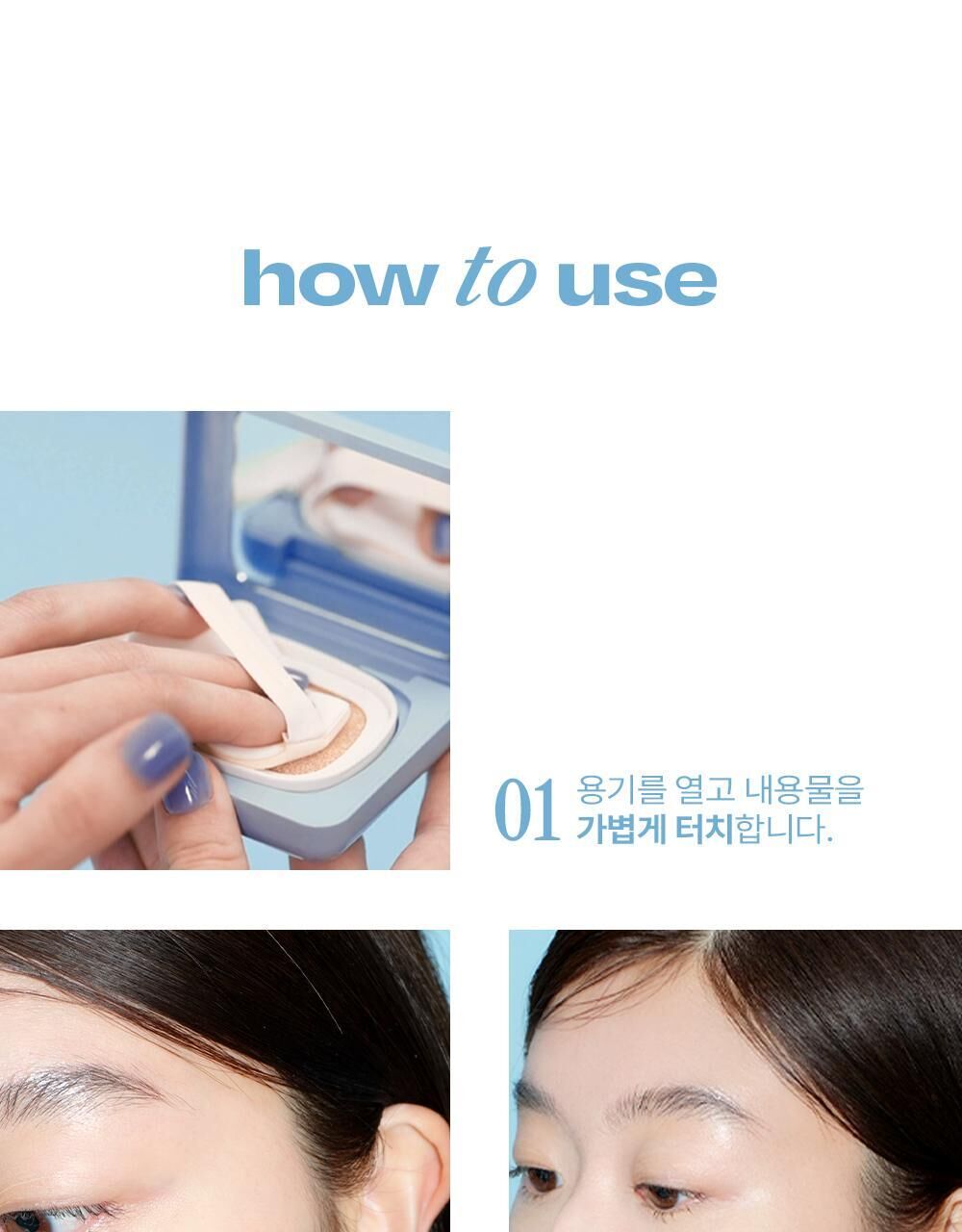 how to use

01 용기를 열고 내용물을 가볍게 터치합니다.