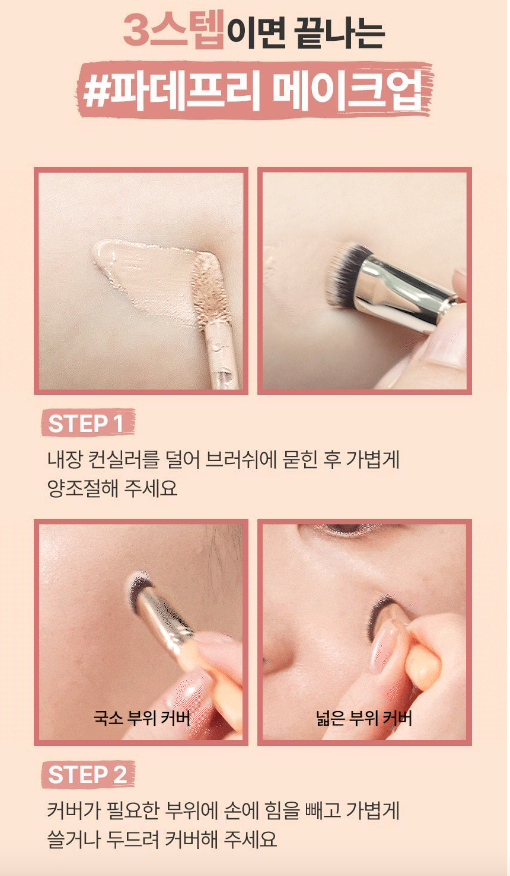 3스텝이면 끝나는
#파데프리 메이크업

STEP 1
내장 컨실러를 덜어 브러쉬에 묻힌 후 가볍게 양조절해 주세요

국소 부위 커버

넓은 부위 커버

STEP 2
커버가 필요한 부위에 손에 힘을 빼고 가볍게 쓸거나 두드려 커버해 주세요