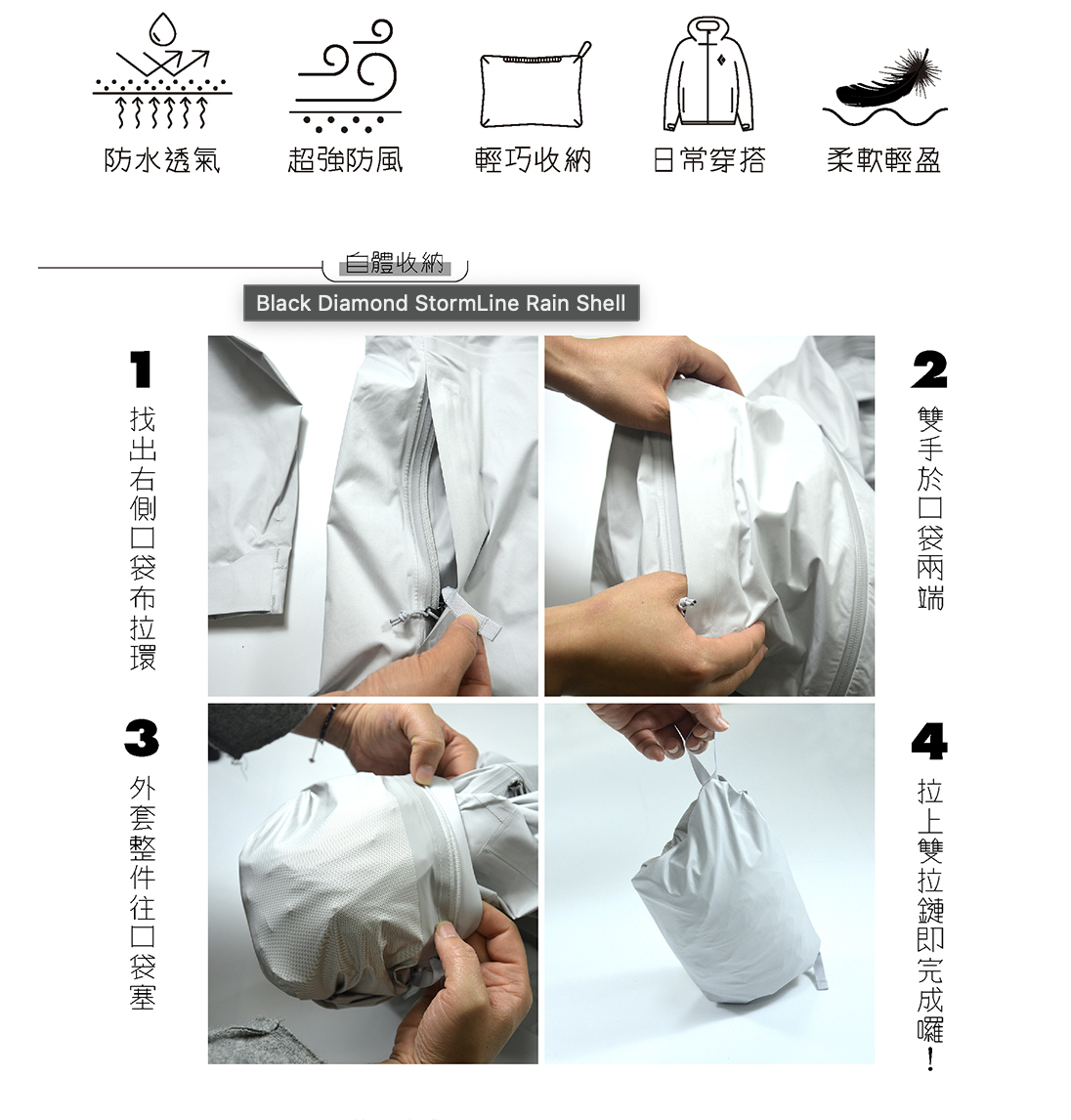 防水透氣 超強防風 輕巧收納 日常穿搭 柔軟輕盈

自體收納

Black Diamond StormLine Rain Shell

1
找出右側口袋布拉環

2
雙手於口袋兩端

3
外套整件往口袋塞

4
拉上雙拉鏈即完成囉!