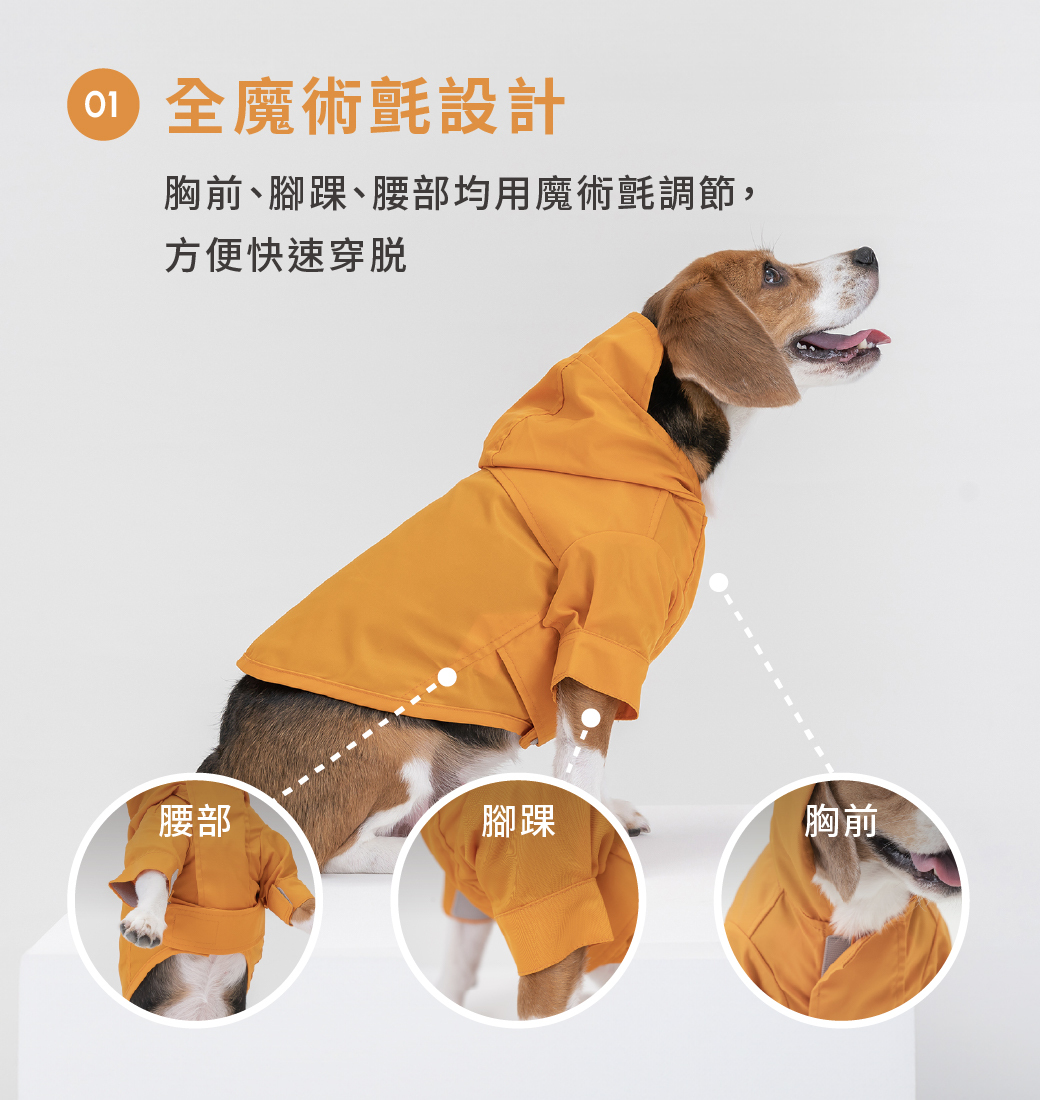 01 全魔術氈設計

胸前、腳踝、腰部均用魔術氈調節，方便快速穿脫

腰部

腳踝

胸前