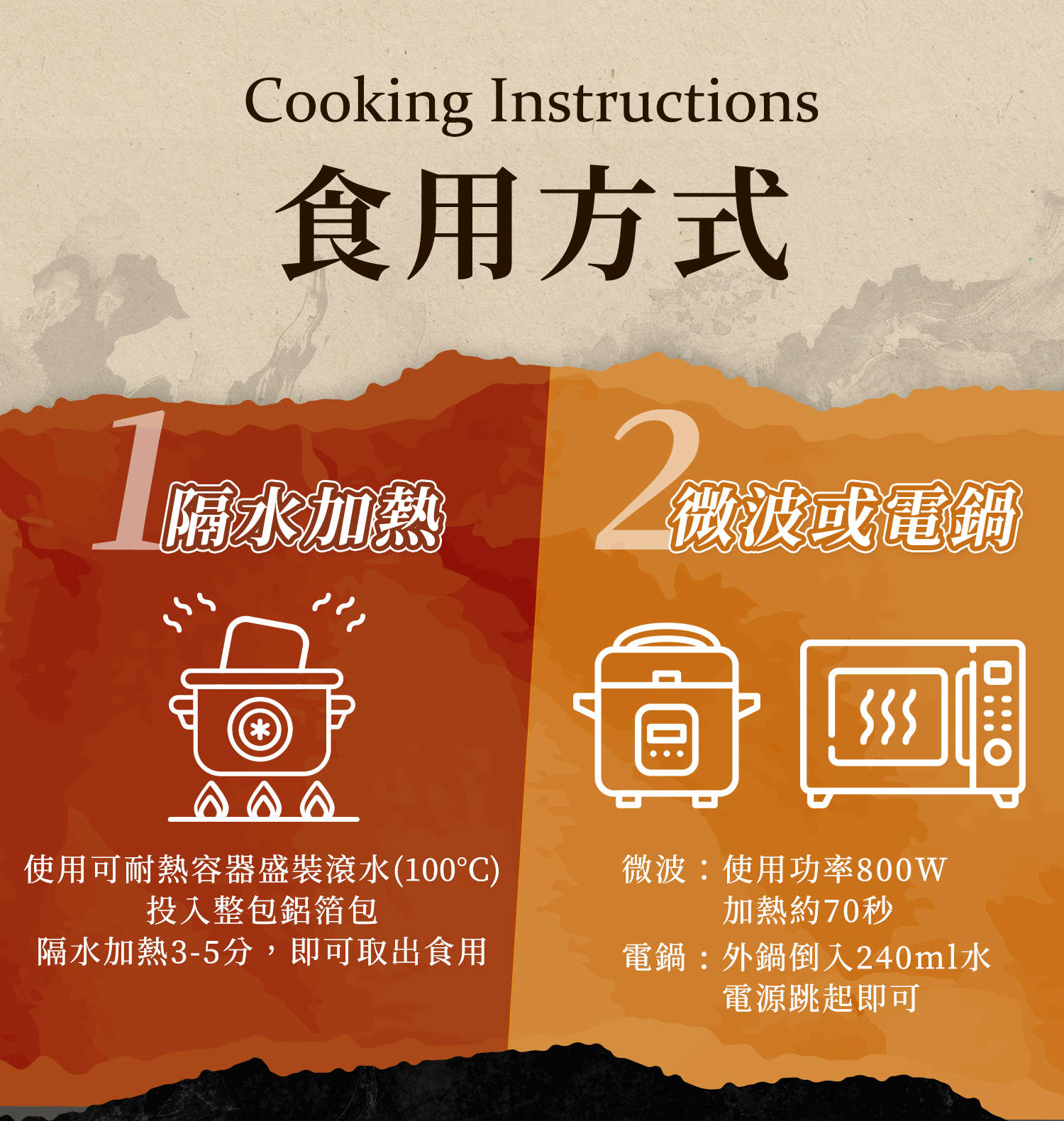 Cooking Instructions
食用方式

1 隔水加熱

使用可耐熱容器盛裝滾水(100°C)
投入整包鋁箔包
隔水加熱3-5分，即可取出食用

2 微波或電鍋

微波：使用功率800W
加熱約70秒
電鍋：外鍋倒入240ml水
電源跳起即可