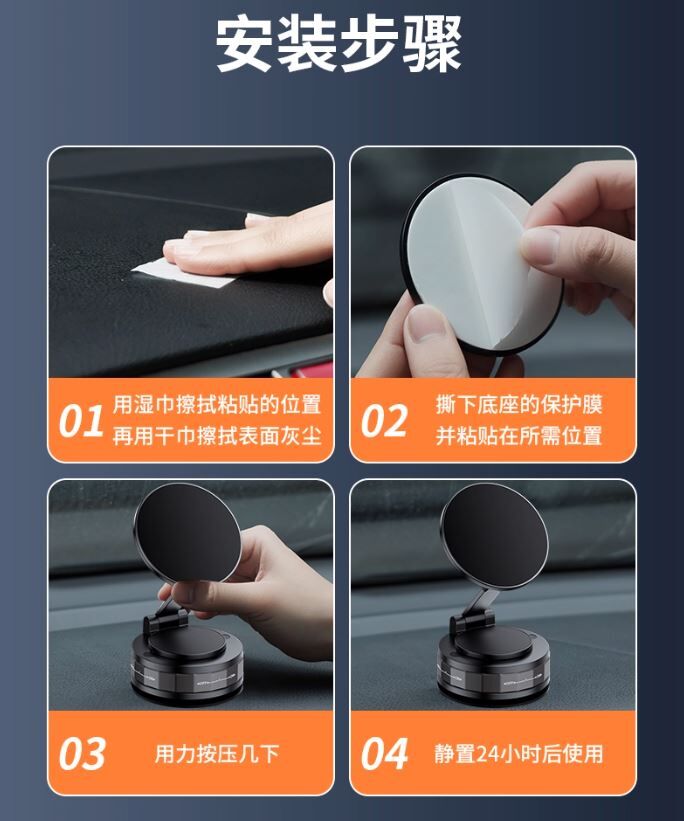 安装步骤

01 用湿巾擦拭粘贴的位置
再用干巾擦拭表面灰尘

02 撕下底座的保护膜
并粘贴在所需位置

03 用力按压几下

04 静置24小时后使用