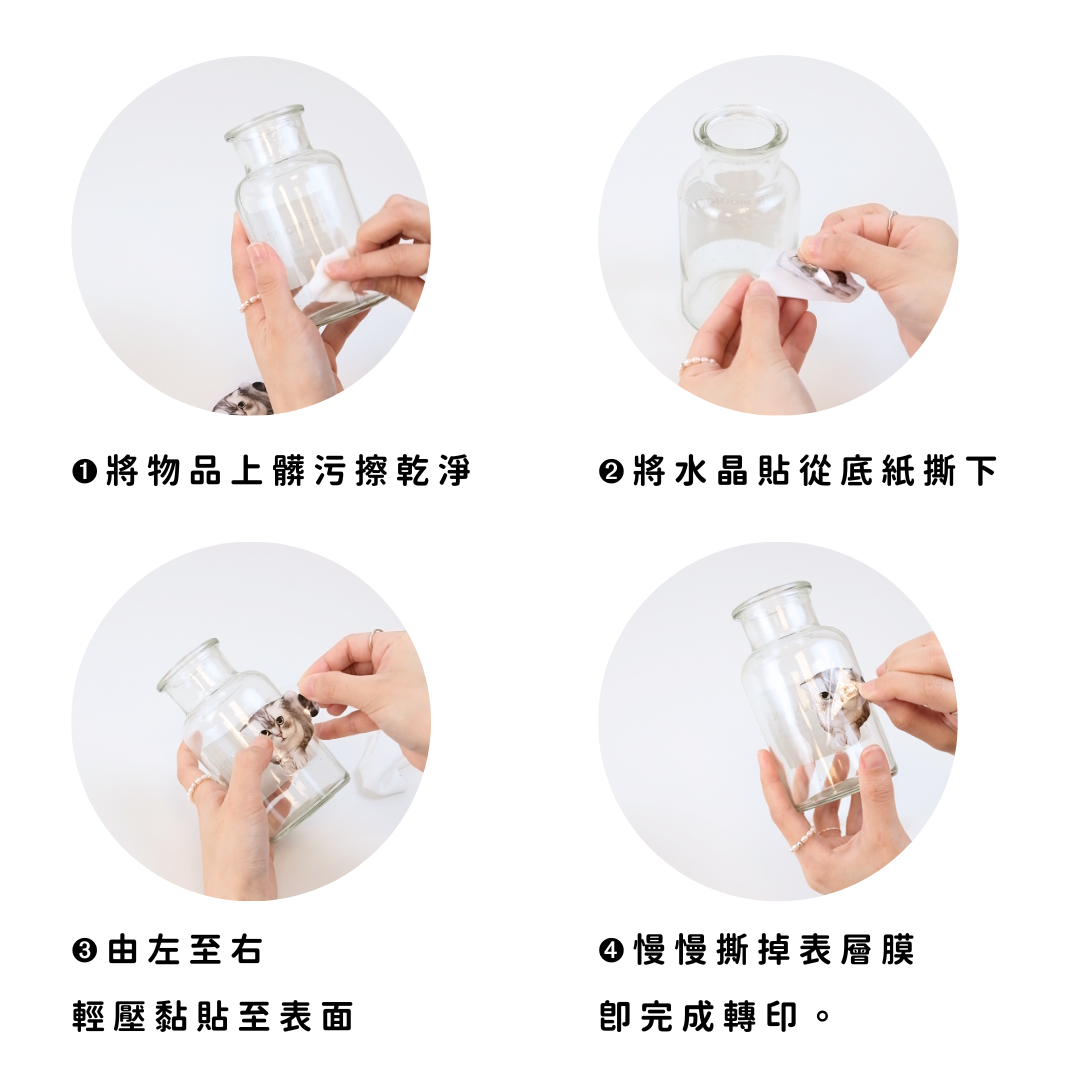 ❶將物品上髒污擦乾淨

❷將水晶貼從底紙撕下

❸由左至右
輕壓黏貼至表面

❹慢慢撕掉表層膜
即完成轉印。