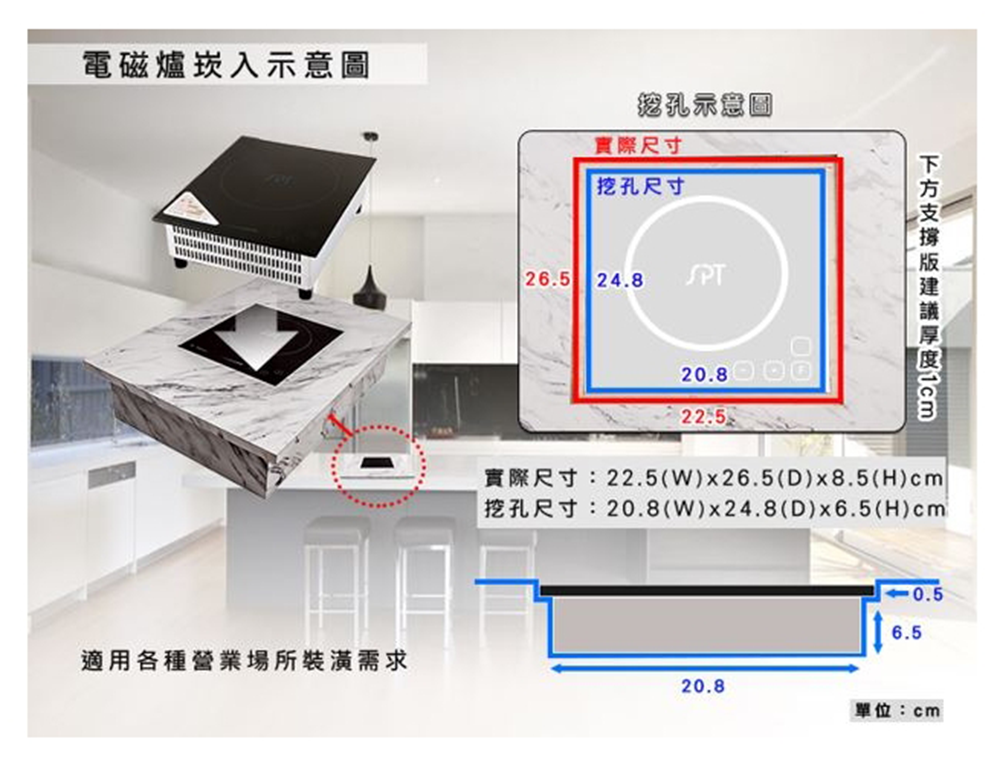 電磁爐崁入示意圖

挖孔示意圖

實際尺寸

挖孔尺寸

26.5

24.8

SPT

20.8

22.5

下方支撐版建議厚度1cm

實際尺寸：22.5(W)x26.5(D)x8.5(H)cm
挖孔尺寸：20.8(W)x24.8(D)x6.5(H)cm

0.5

6.5

20.8

適用各種營業場所裝潢需求

單位：cm